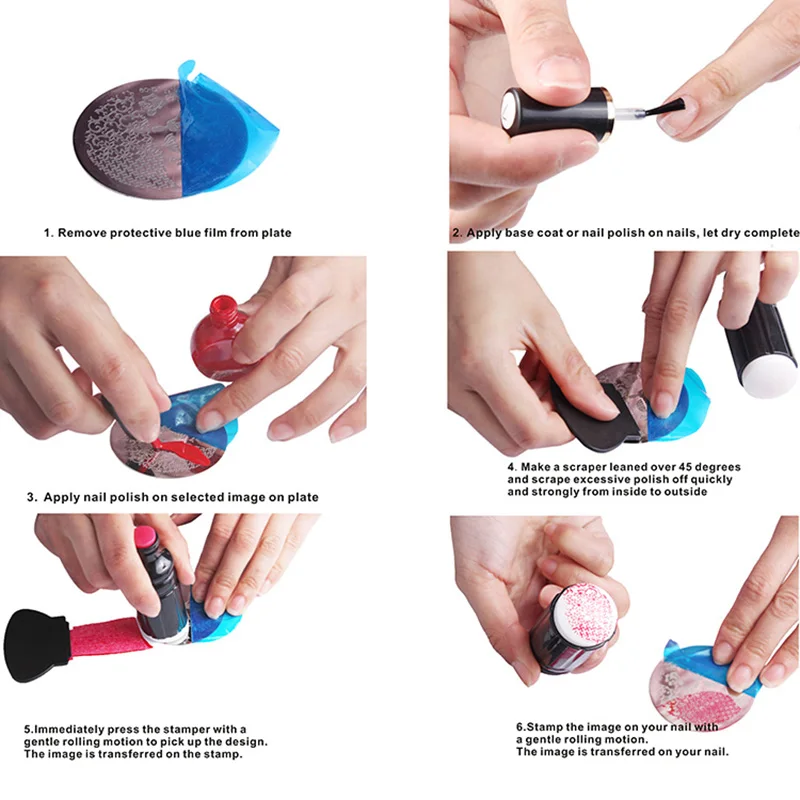 1. Remove protective blue film from plate

2. Apply base coat or nail polish on nails, let dry complete

3. Apply nail polish on selected image on plate

4. Make a scraper leaned over 45 degrees and scrape excessive polish off quickly and strongly from inside to outside

5.Immediately press the stamper with a gentle rolling motion to pick up the design. The image is transferred on the stamp.

6.Stamp the image on your nail with a gentle rolling motion. The image is transferred on your nail.