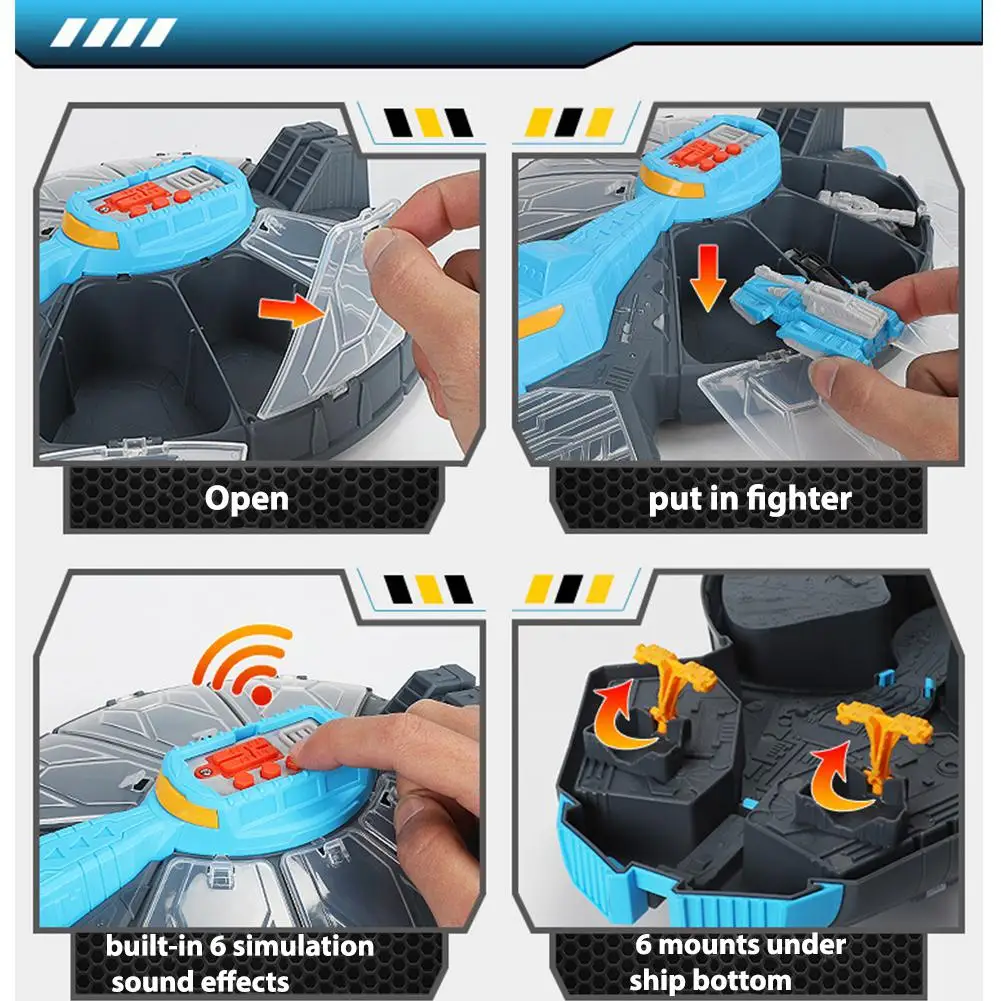 Open

put in fighter

built-in 6 simulation sound effects

6 mounts under ship bottom