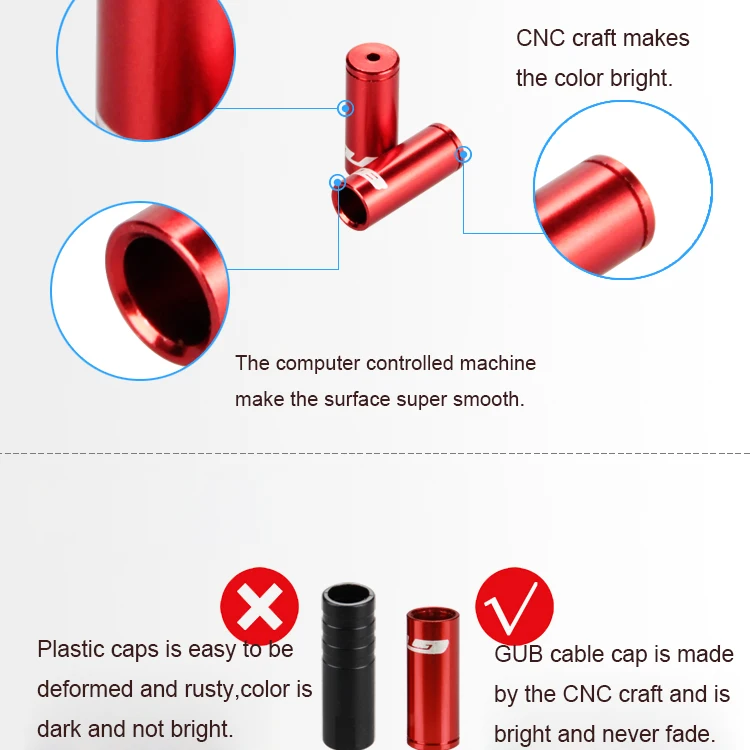 CNC craft makes the color bright.

The computer controlled machine make the surface super smooth.

Plastic caps is easy to be deformed and rusty,color is dark and not bright.

GUB cable cap is made by the CNC craft and is bright and never fade.