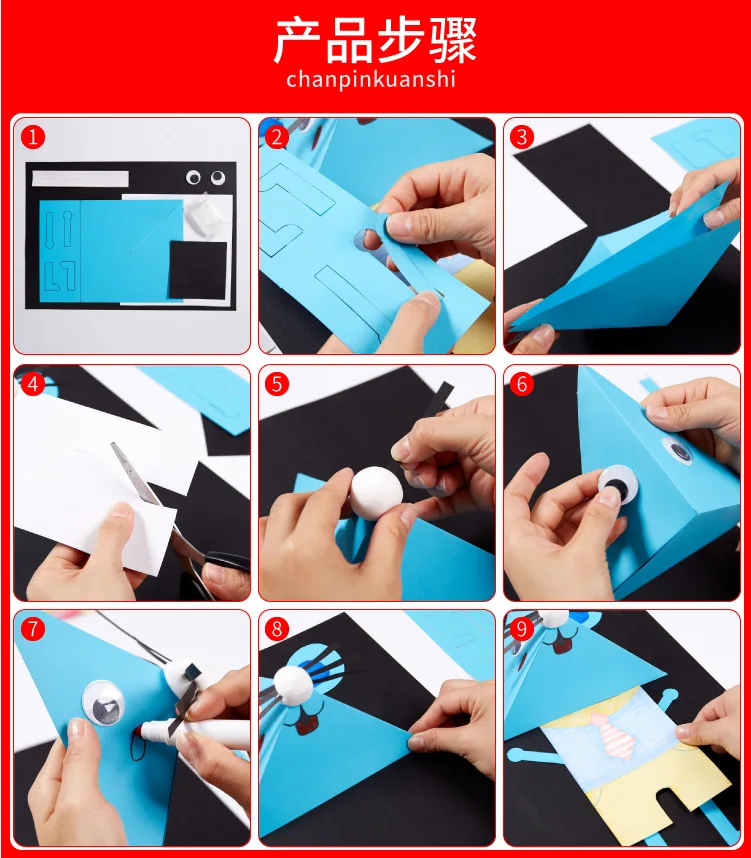 产品步骤
chanpinkuanshi

1

2

3

4

5

6

7

8

9