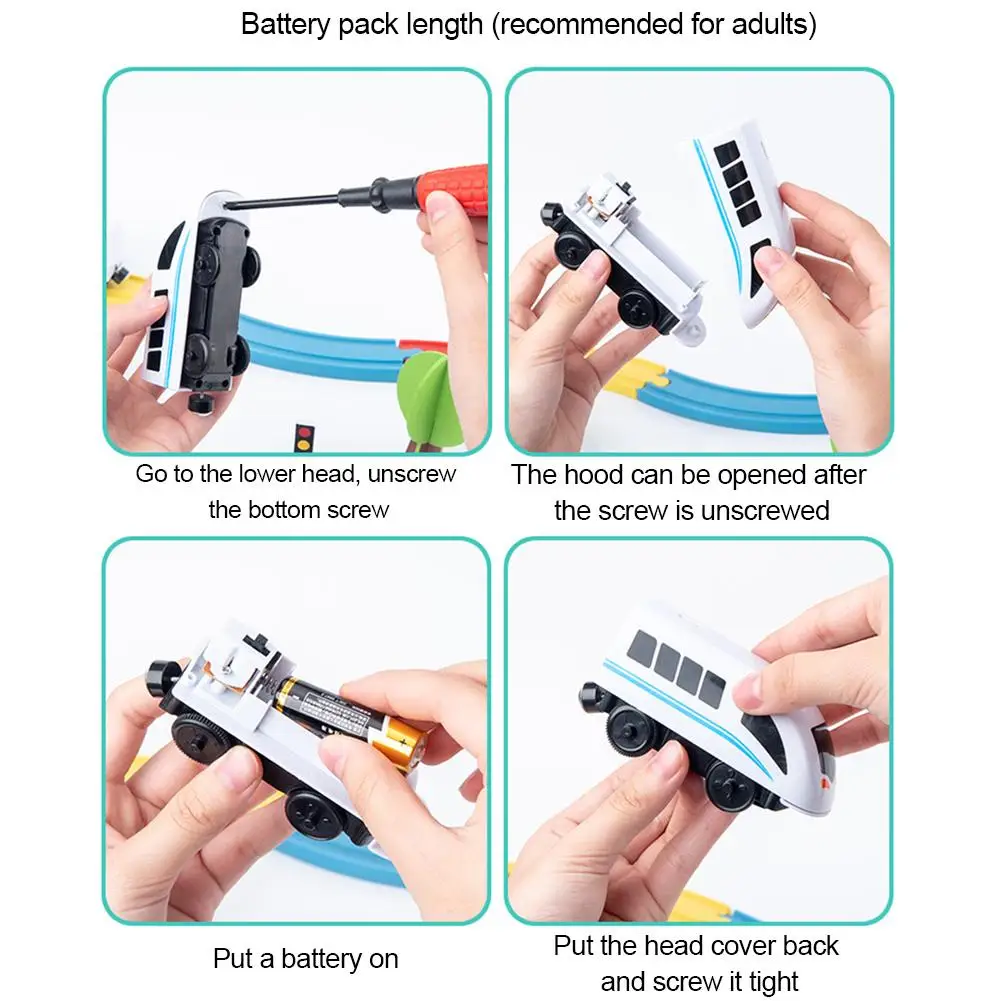 Battery pack length (recommended for adults)

Go to the lower head, unscrew the bottom screw

The hood can be opened after the screw is unscrewed

Put a battery on

Put the head cover back and screw it tight