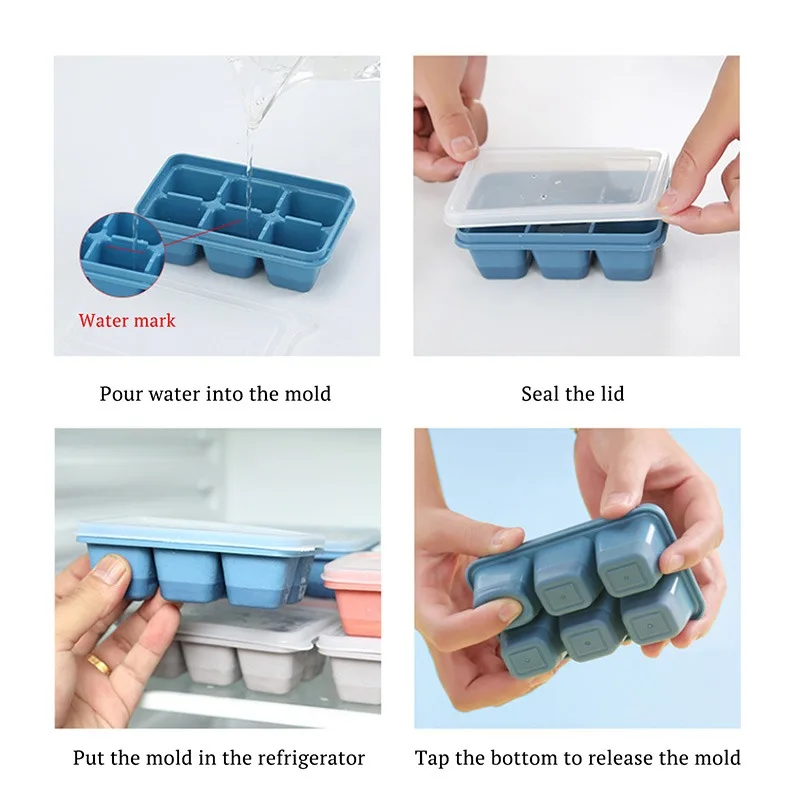 Water mark

Pour water into the mold

Seal the lid

Put the mold in the refrigerator

Tap the bottom to release the mold