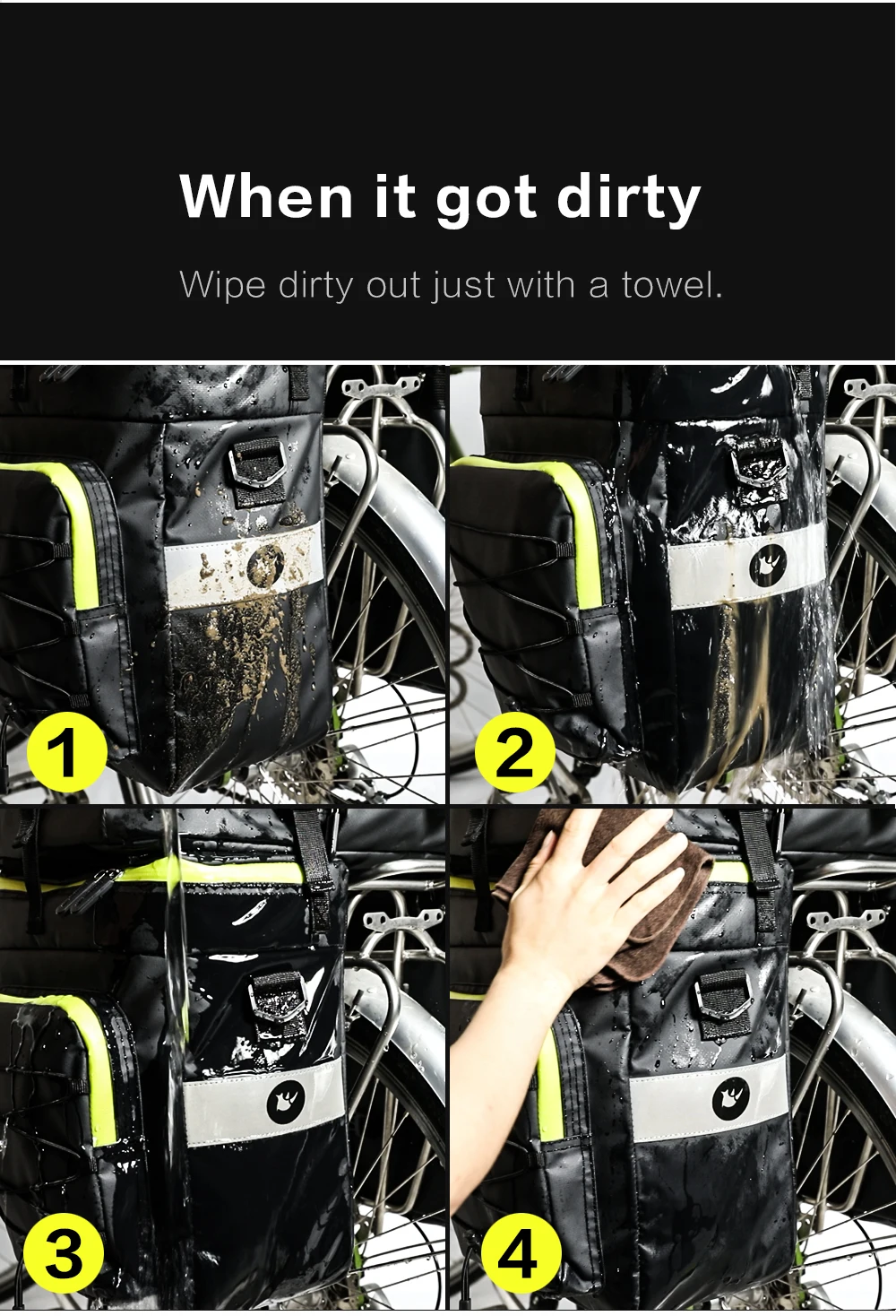 When it got dirty

Wipe dirty out just with a towel.

1

2

3

4