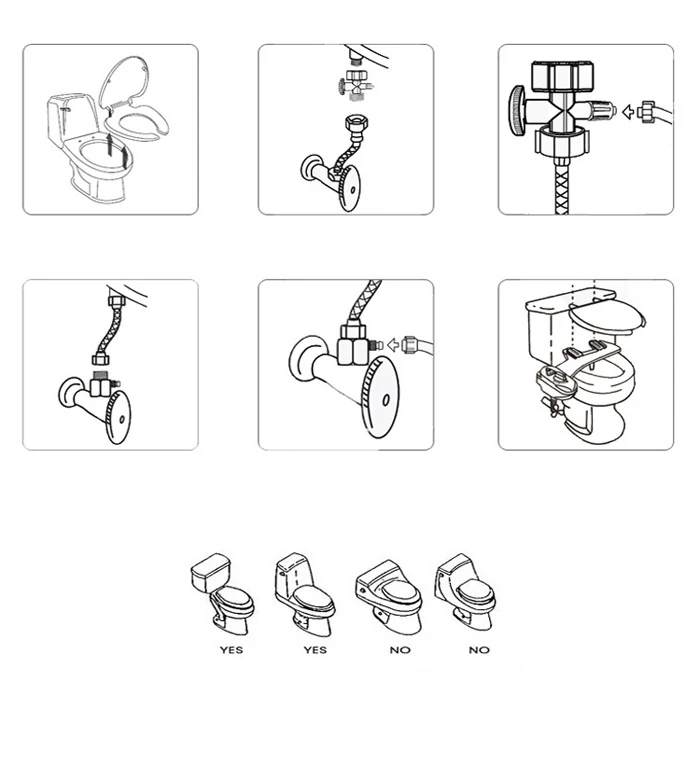 YES YES NO NO