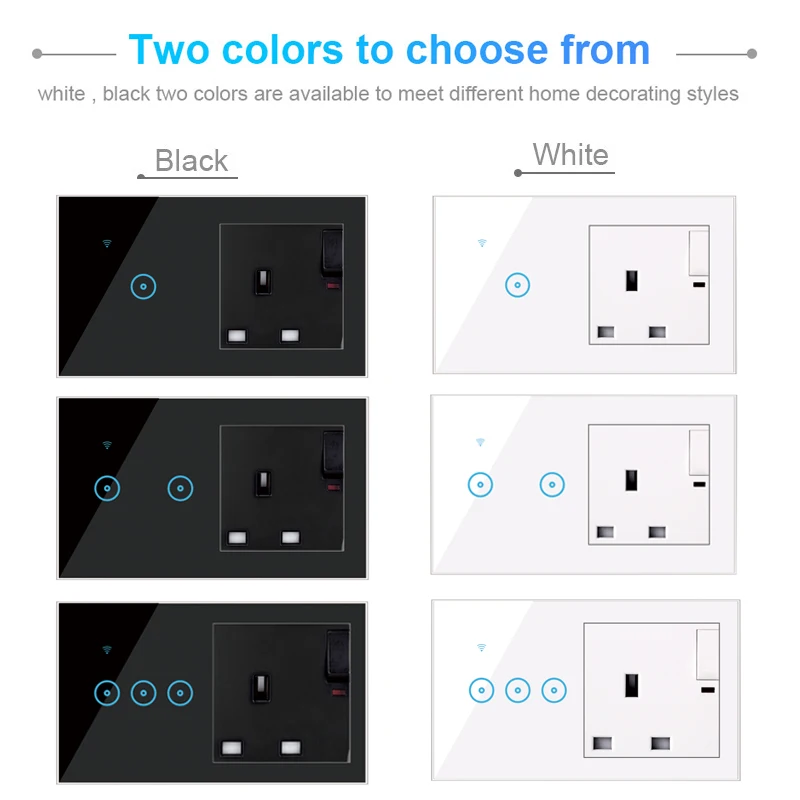 Two colors to choose from

white , black two colors are available to meet different home decorating styles

Black

White