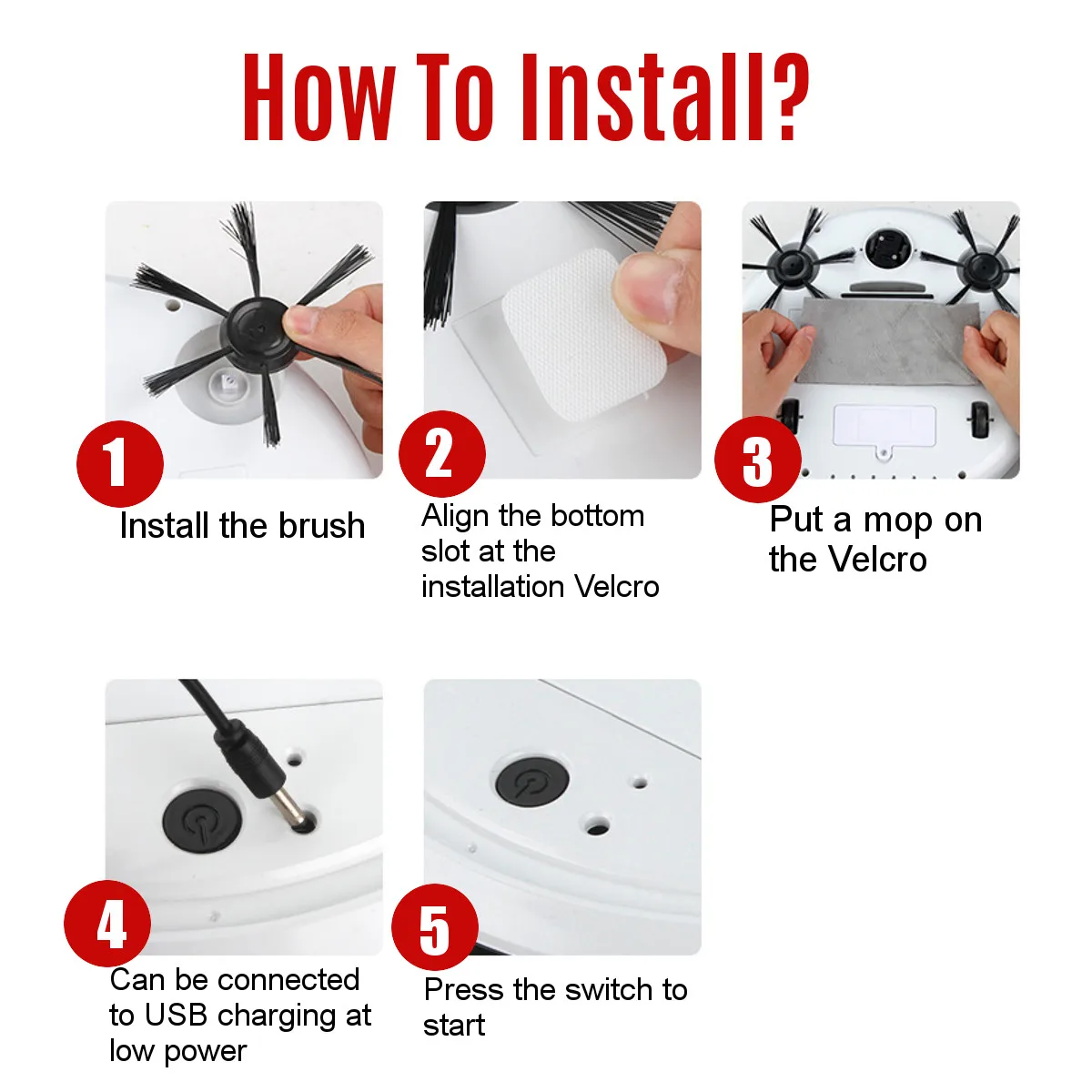 How To Install?

1
Install the brush

2
Align the bottom slot at the installation Velcro

3
Put a mop on the Velcro

4
Can be connected to USB charging at low power

5
Press the switch to start