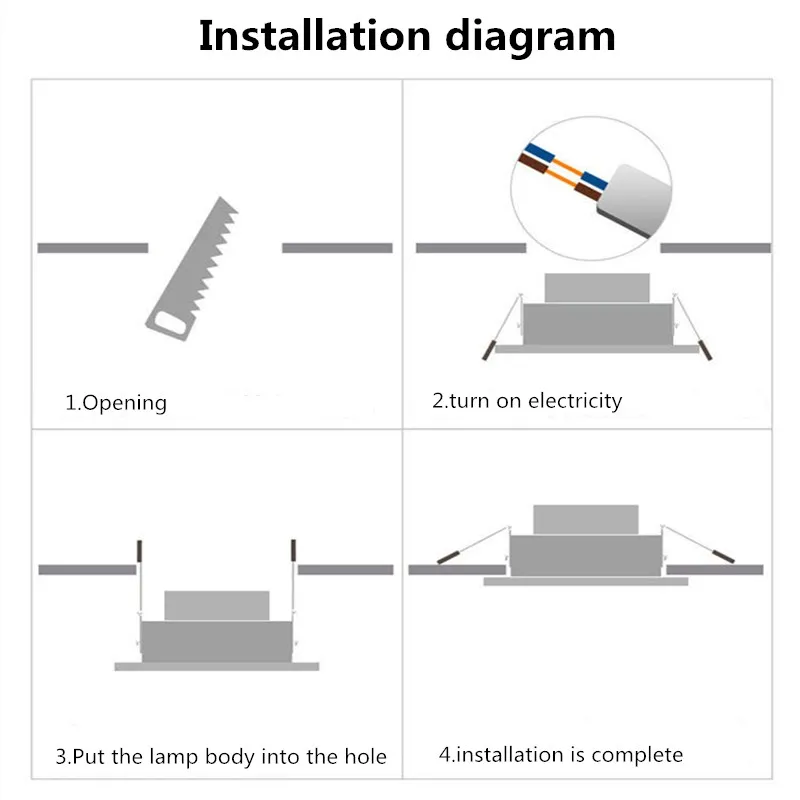 Installation diagram

1.Opening

2.turn on electricity

3.Put the lamp body into the hole

4.installation is complete