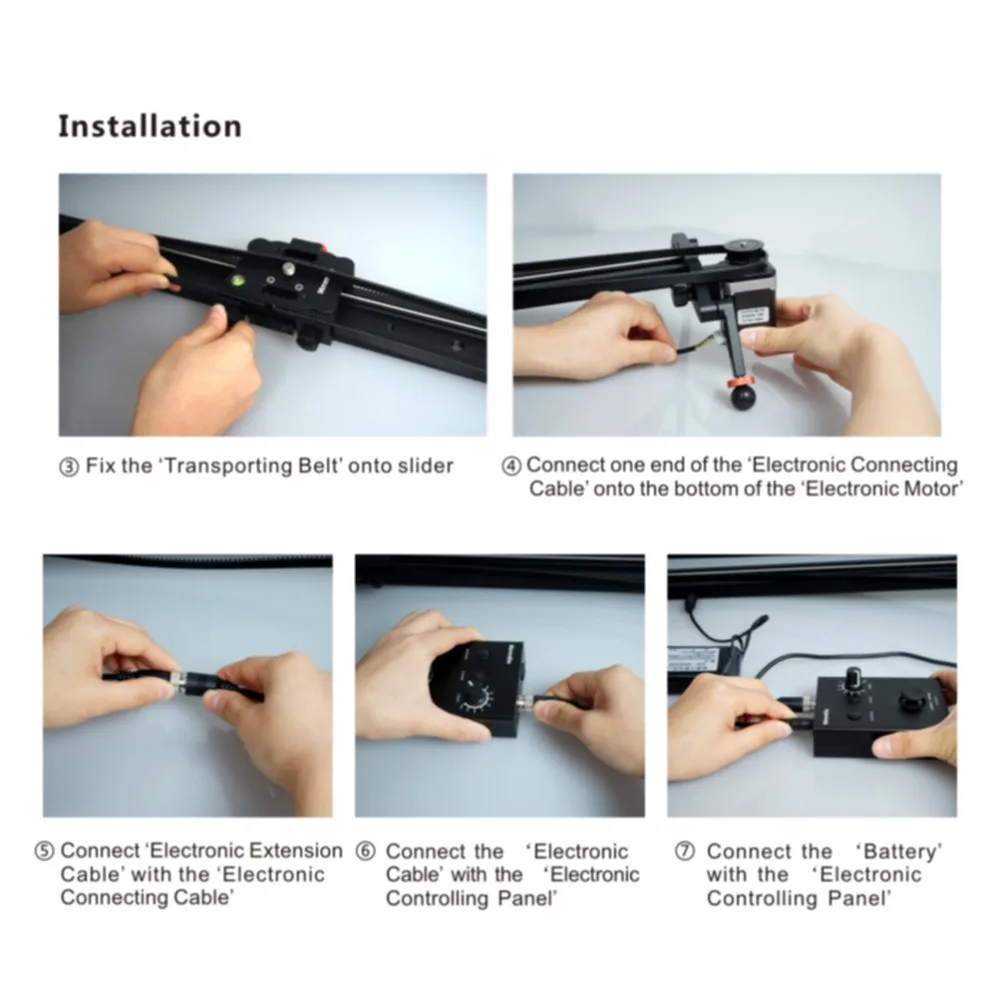 Installation

③ Fix the 'Transporting Belt' onto slider

④ Connect one end of the 'Electronic Connecting Cable' onto the bottom of the 'Electronic Motor'

⑤ Connect 'Electronic Extension Cable' with the 'Electronic Connecting Cable'

⑥ Connect the 'Electronic Cable' with the 'Electronic Controlling Panel'

⑦ Connect the 'Battery' with the 'Electronic Controlling Panel'