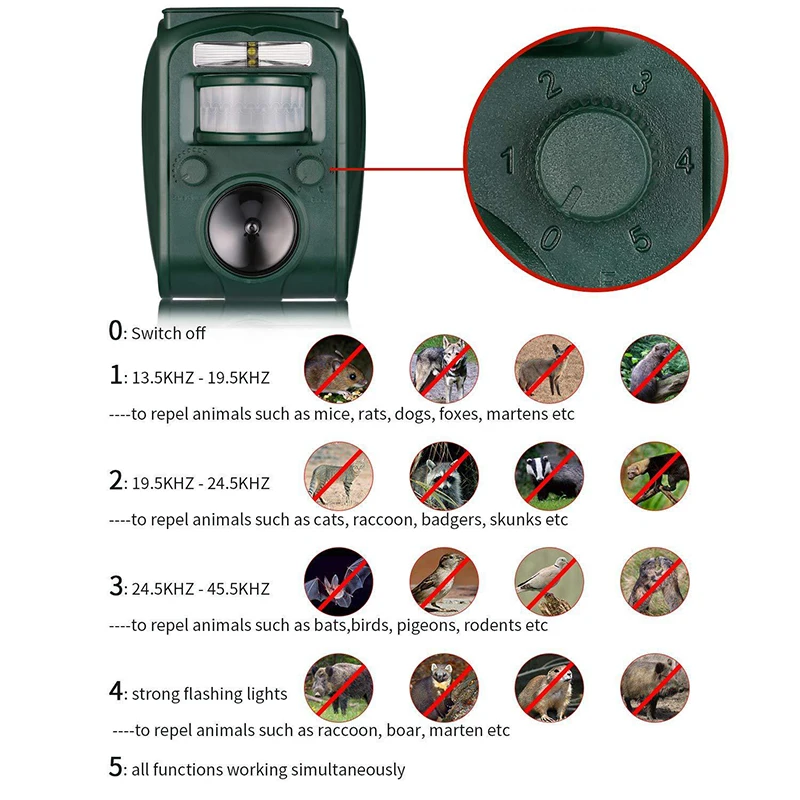 2 3
1 4
0 5

0: Switch off

1: 13.5KHZ - 19.5KHZ

----to repel animals such as mice, rats, dogs, foxes, martens etc

2: 19.5KHZ - 24.5KHZ

----to repel animals such as cats, raccoon, badgers, skunks etc

3: 24.5KHZ - 45.5KHZ

----to repel animals such as bats,birds, pigeons, rodents etc

4: strong flashing lights

----to repel animals such as raccoon, boar, marten etc

5: all functions working simultaneously