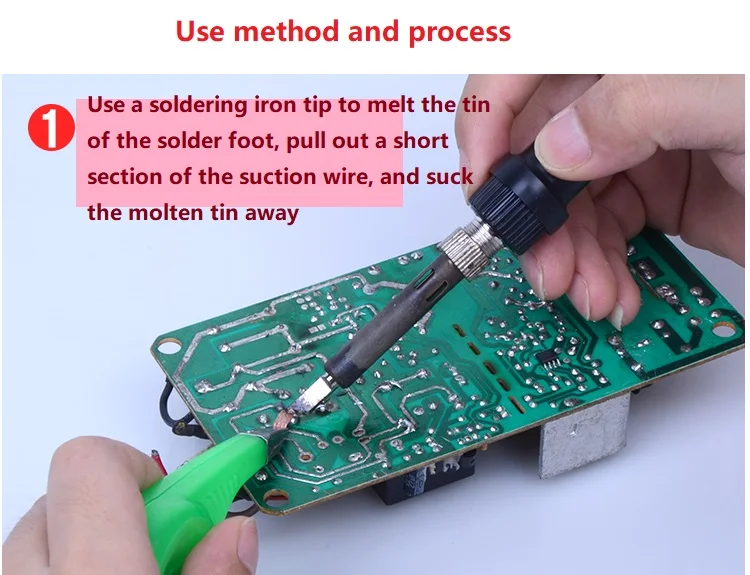 Use method and process

1 Use a soldering iron tip to melt the tin of the solder foot, pull out a short section of the suction wire, and suck the molten tin away