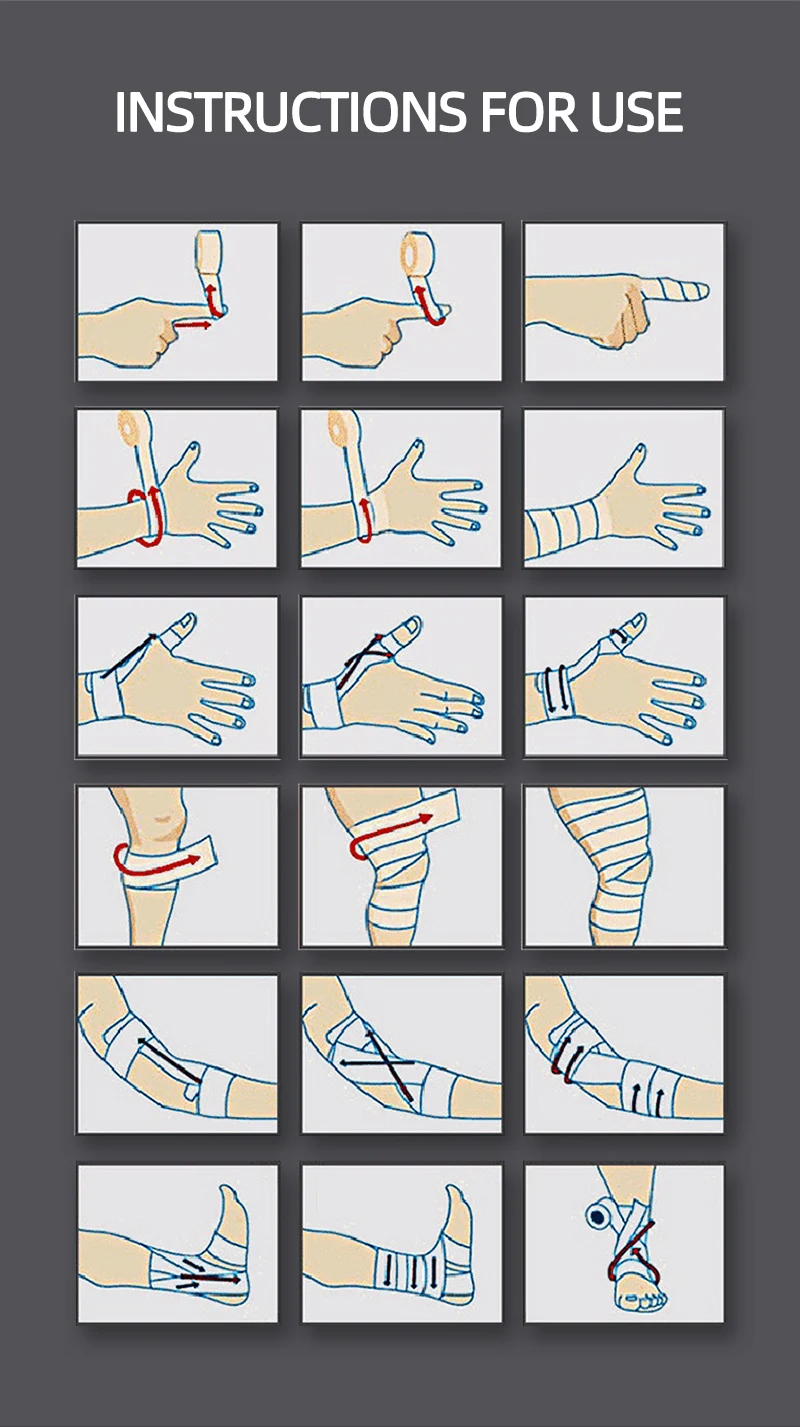 INSTRUCTIONS FOR USE