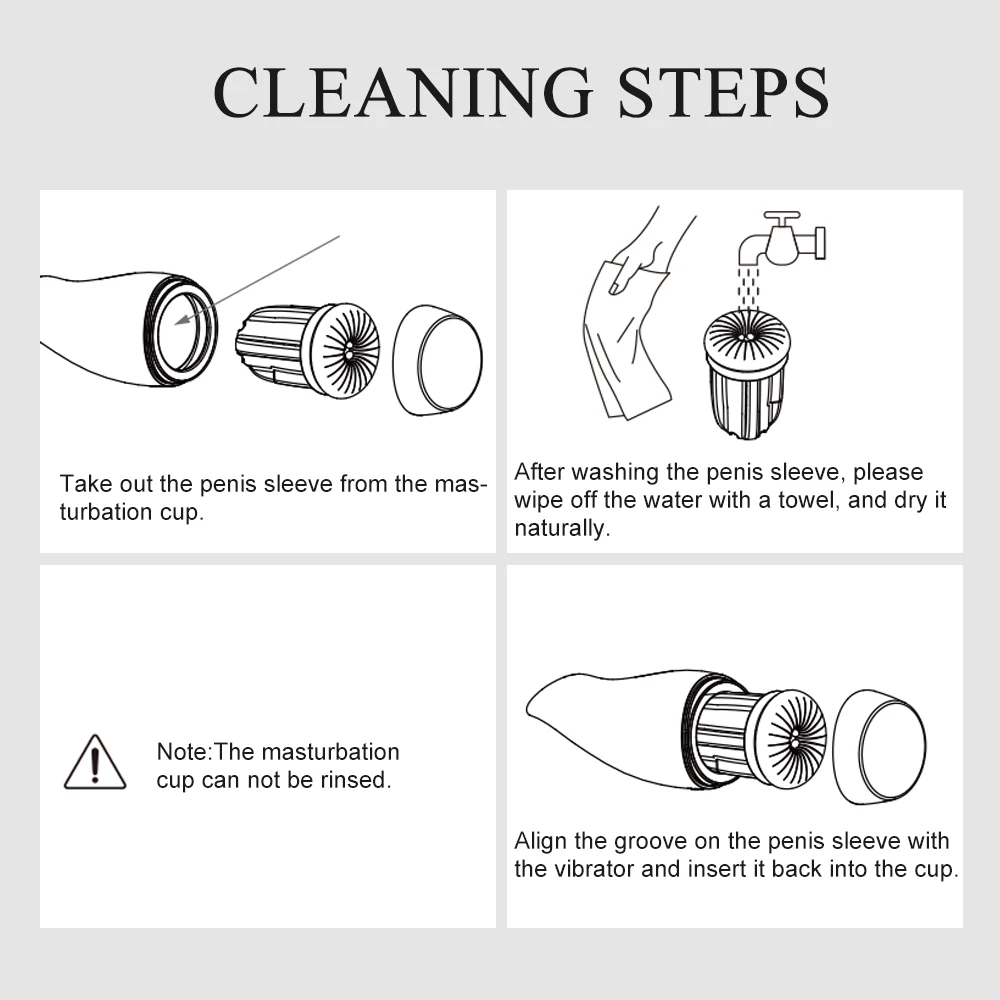 CLEANING STEPS

Take out the penis sleeve from the masturbation cup.

After washing the penis sleeve, please wipe off the water with a towel, and dry it naturally.

Note:The masturbation cup can not be rinsed.

Align the groove on the penis sleeve with the vibrator and insert it back into the cup.