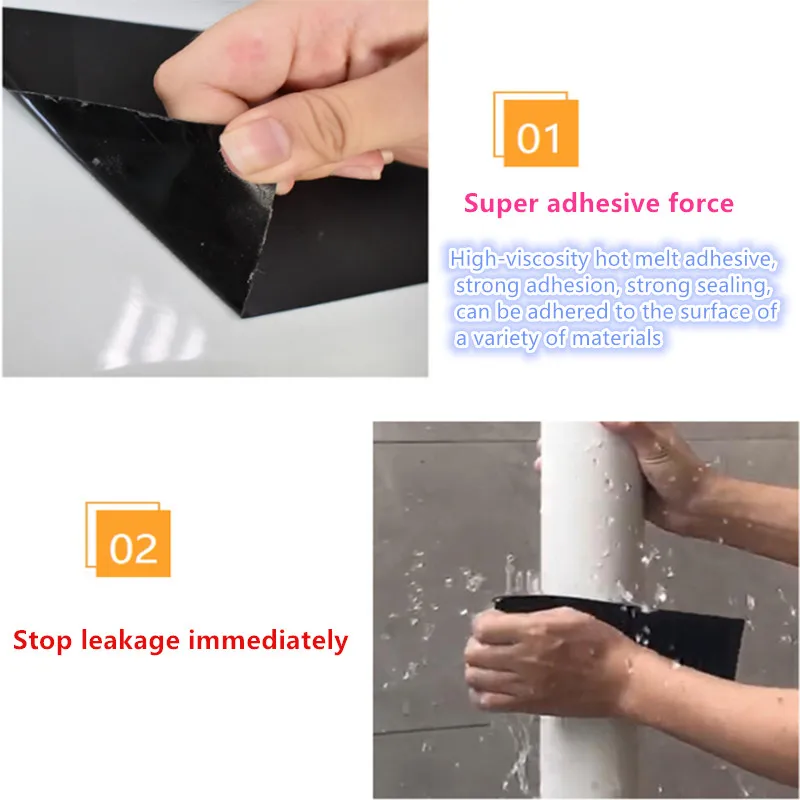 01

Super adhesive force

High-viscosity hot melt adhesive, strong adhesion, strong sealing, can be adhered to the surface of a variety of materials

02

Stop leakage immediately