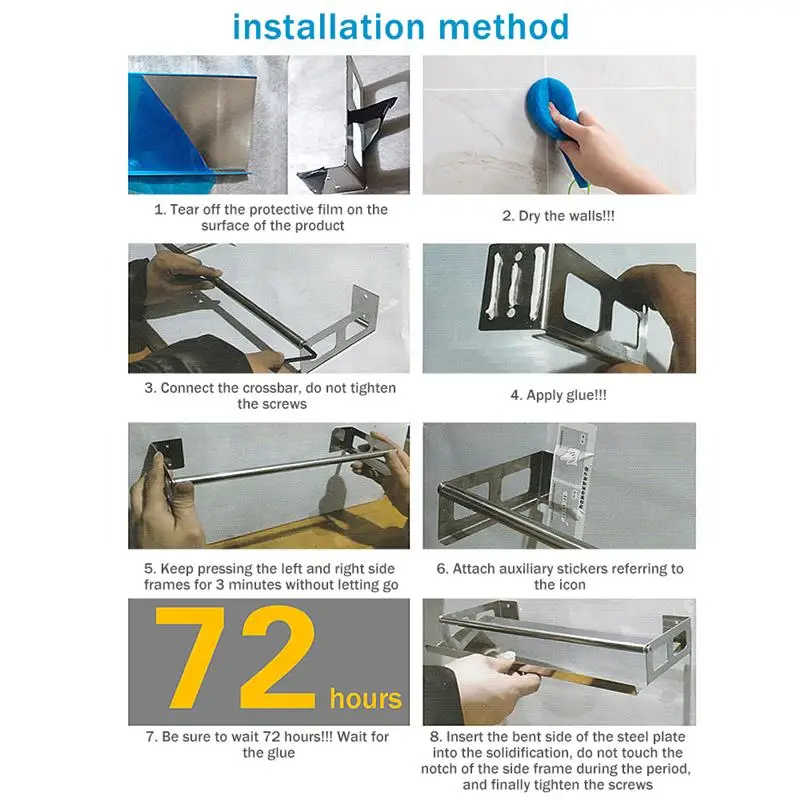 installation method

1. Tear off the protective film on the surface of the product

2. Dry the walls!!!

3. Connect the crossbar, do not tighten the screws

4. Apply glue!!!

5. Keep pressing the left and right side frames for 3 minutes without letting go

6. Attach auxiliary stickers referring to the icon

72 hours

7. Be sure to wait 72 hours!!! Wait for the glue

8. Insert the bent side of the steel plate into the solidification, do not touch the notch of the side frame during the period, and finally tighten the screws