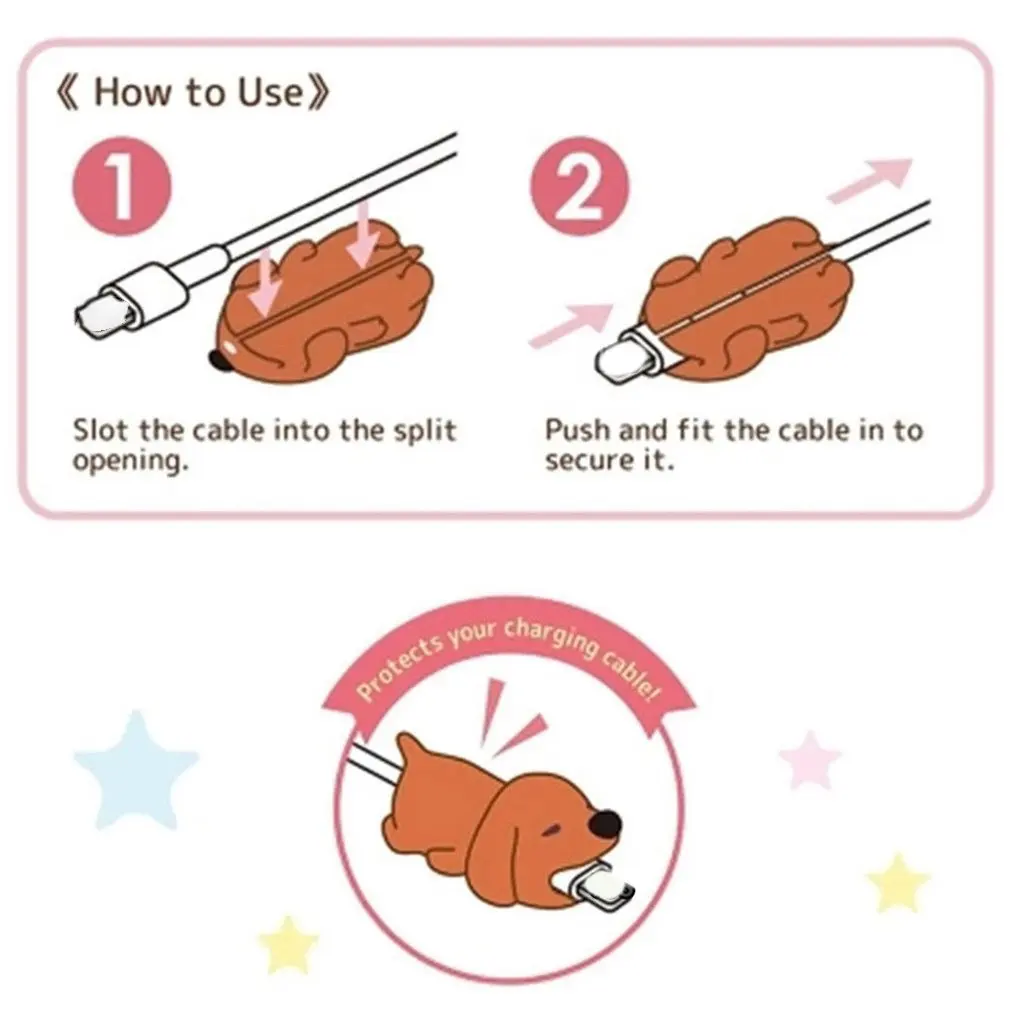 《 How to Use》

1

Slot the cable into the split opening.

2

Push and fit the cable in to secure it.

Protects your charging cable!