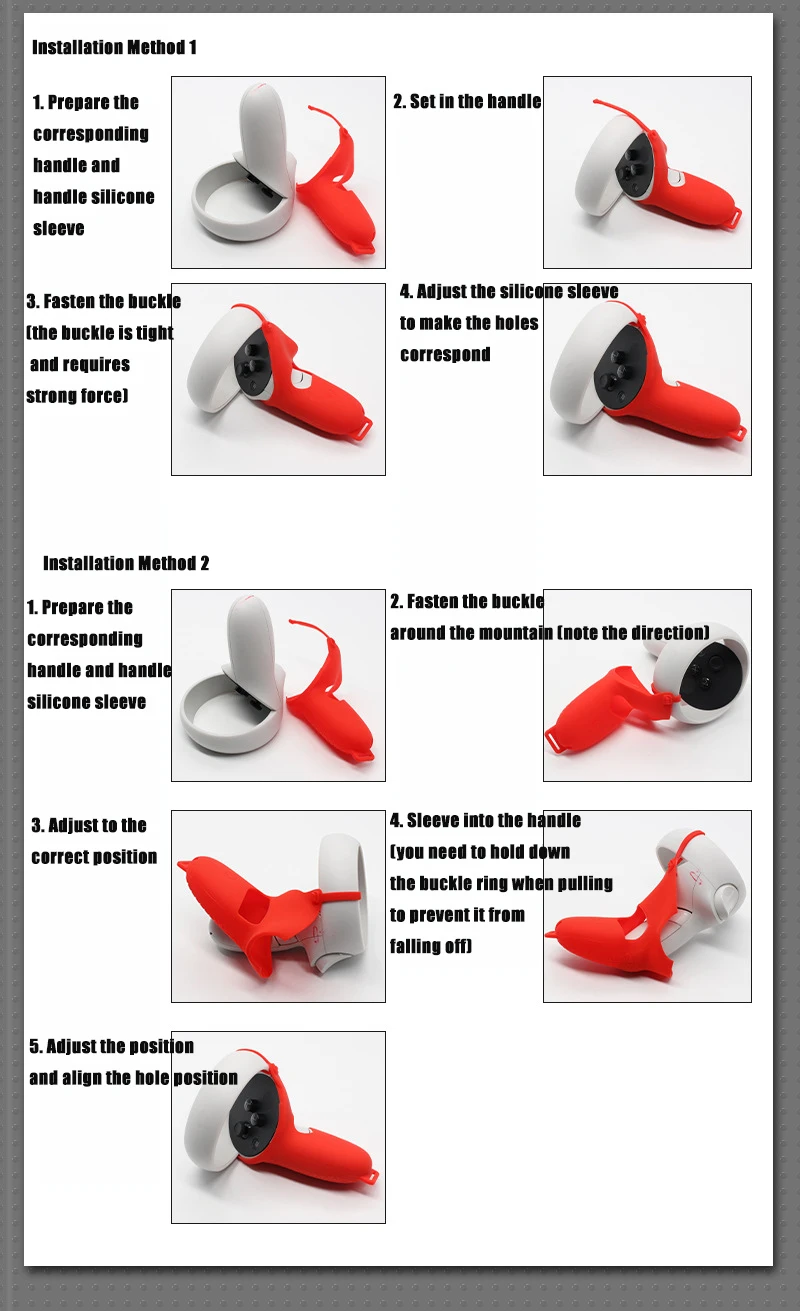 Installation Method 1

1. Prepare the corresponding handle and handle silicone sleeve

2. Set in the handle

3. Fasten the buckle (the buckle is tight and requires strong force)

4. Adjust the silicone sleeve to make the holes correspond

Installation Method 2

1. Prepare the corresponding handle and handle silicone sleeve

2. Fasten the buckle around the mountain (note the direction)

3. Adjust to the correct position

4. Sleeve into the handle (you need to hold down the buckle ring when pulling to prevent it from falling off)

5. Adjust the position and align the hole position