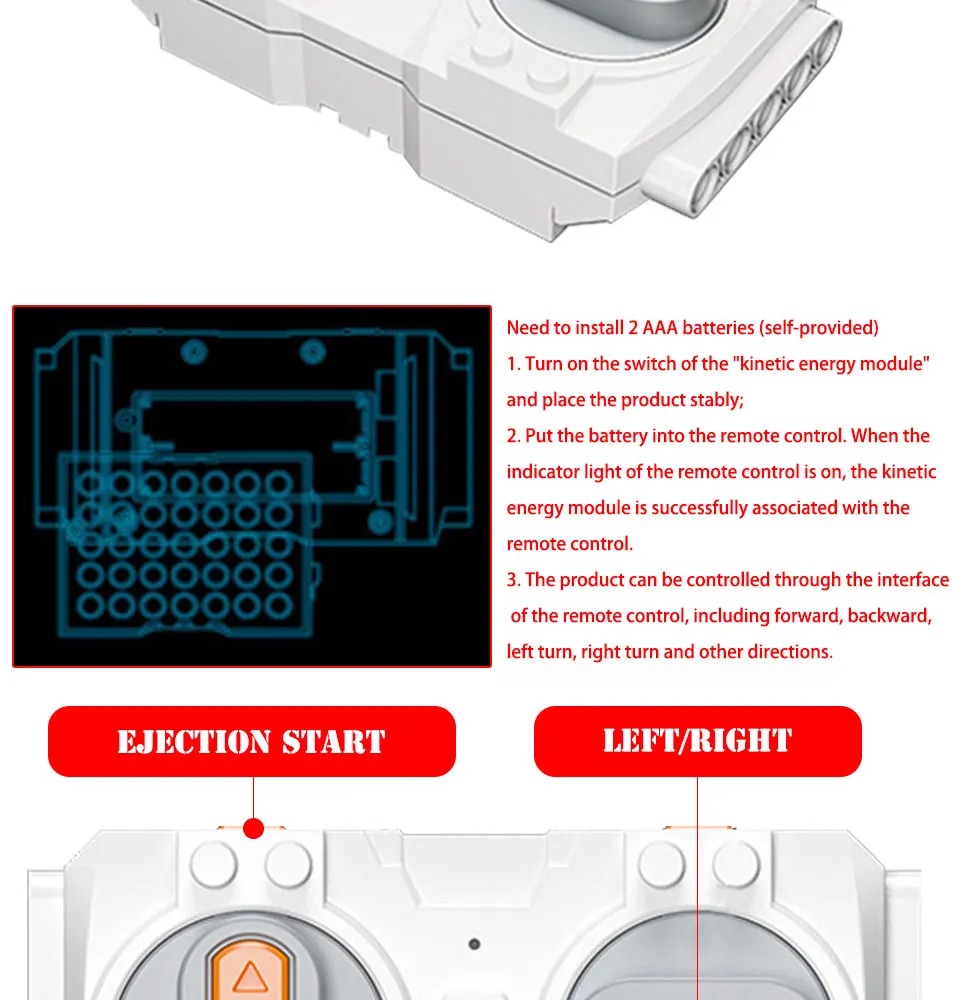 Need to install 2 AAA batteries (self-provided)

1. Turn on the switch of the "kinetic energy module" and place the product stably;

2. Put the battery into the remote control. When the indicator light of the remote control is on, the kinetic energy module is successfully associated with the remote control.

3. The product can be controlled through the interface of the remote control, including forward, backward, left turn, right turn and other directions.

EJECTION START

LEFT/RIGHT