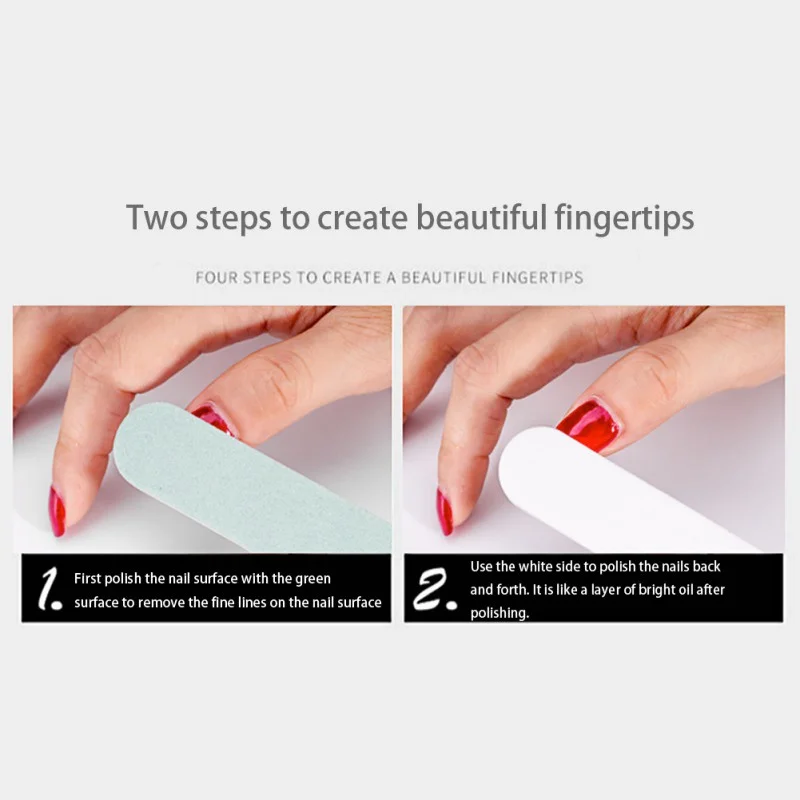 Two steps to create beautiful fingertips

FOUR STEPS TO CREATE A BEAUTIFUL FINGERTIPS

1. First polish the nail surface with the green surface to remove the fine lines on the nail surface

2. Use the white side to polish the nails back and forth. It is like a layer of bright oil after polishing.