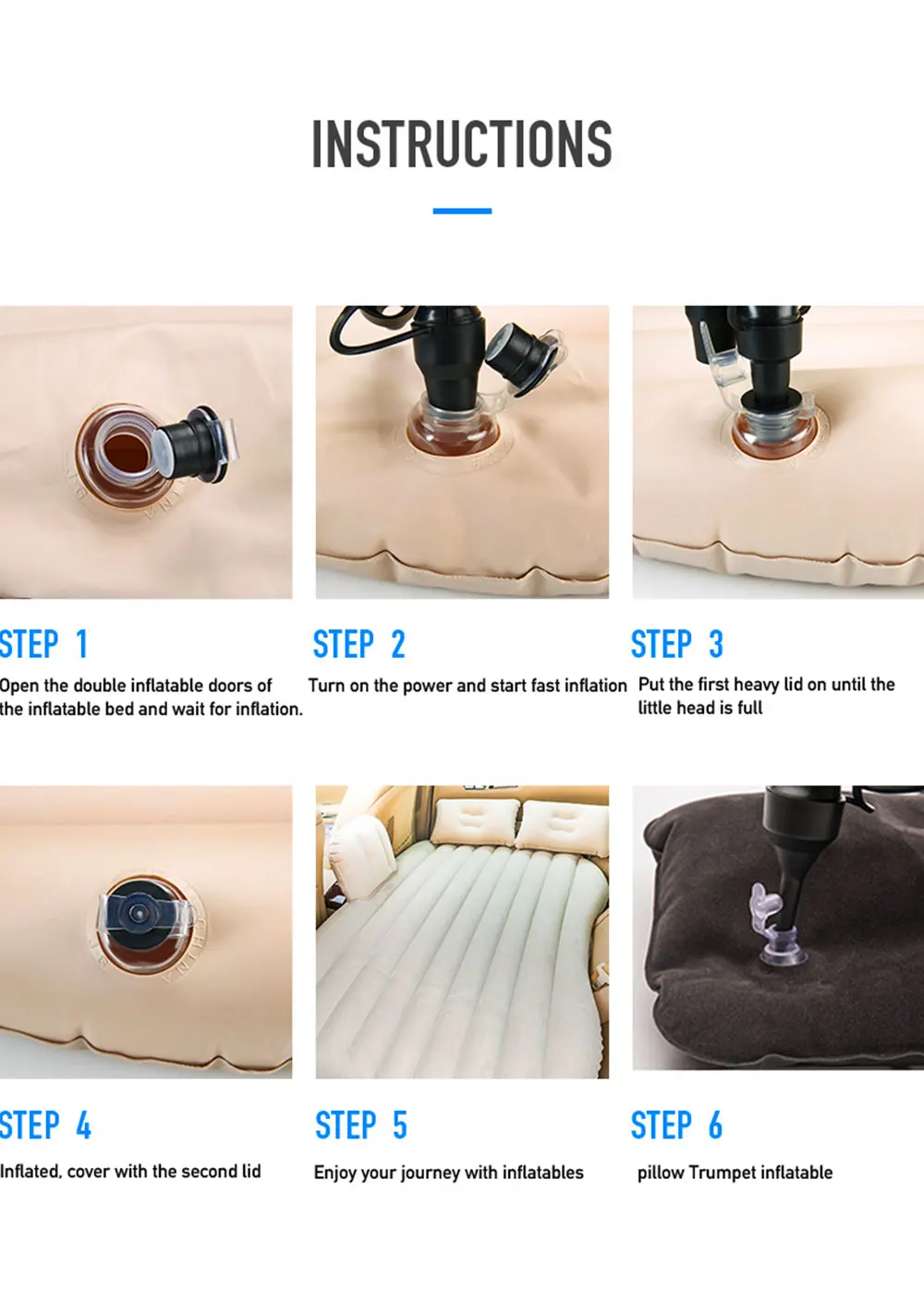 INSTRUCTIONS

STEP 1
Open the double inflatable doors of the inflatable bed and wait for inflation.

STEP 2
Turn on the power and start fast inflation

STEP 3
Put the first heavy lid on until the little head is full

STEP 4
Inflated, cover with the second lid

STEP 5
Enjoy your journey with inflatables

STEP 6
pillow Trumpet inflatable