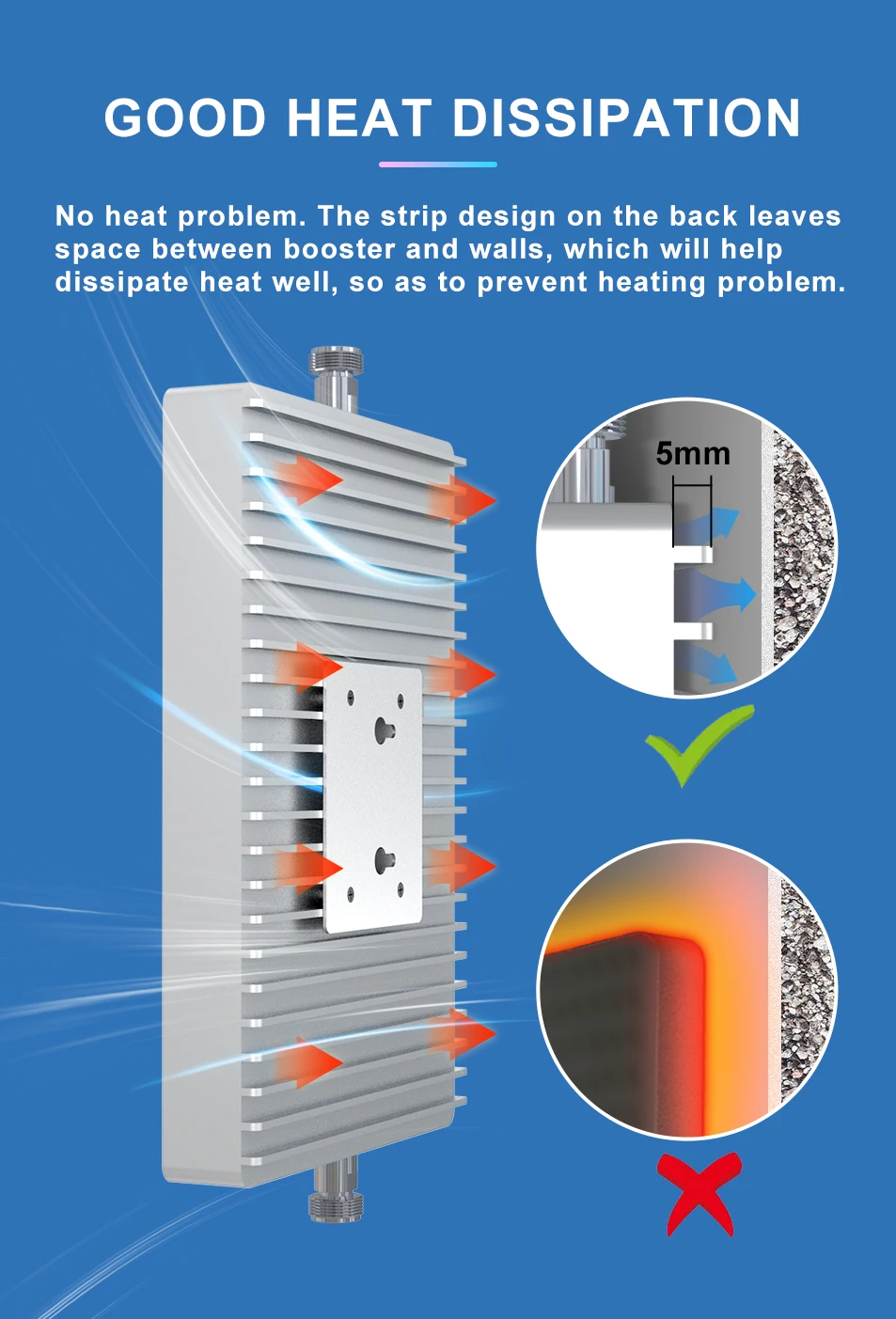 GOOD HEAT DISSIPATION

No heat problem. The strip design on the back leaves space between booster and walls, which will help dissipate heat well, so as to prevent heating problem.

5mm