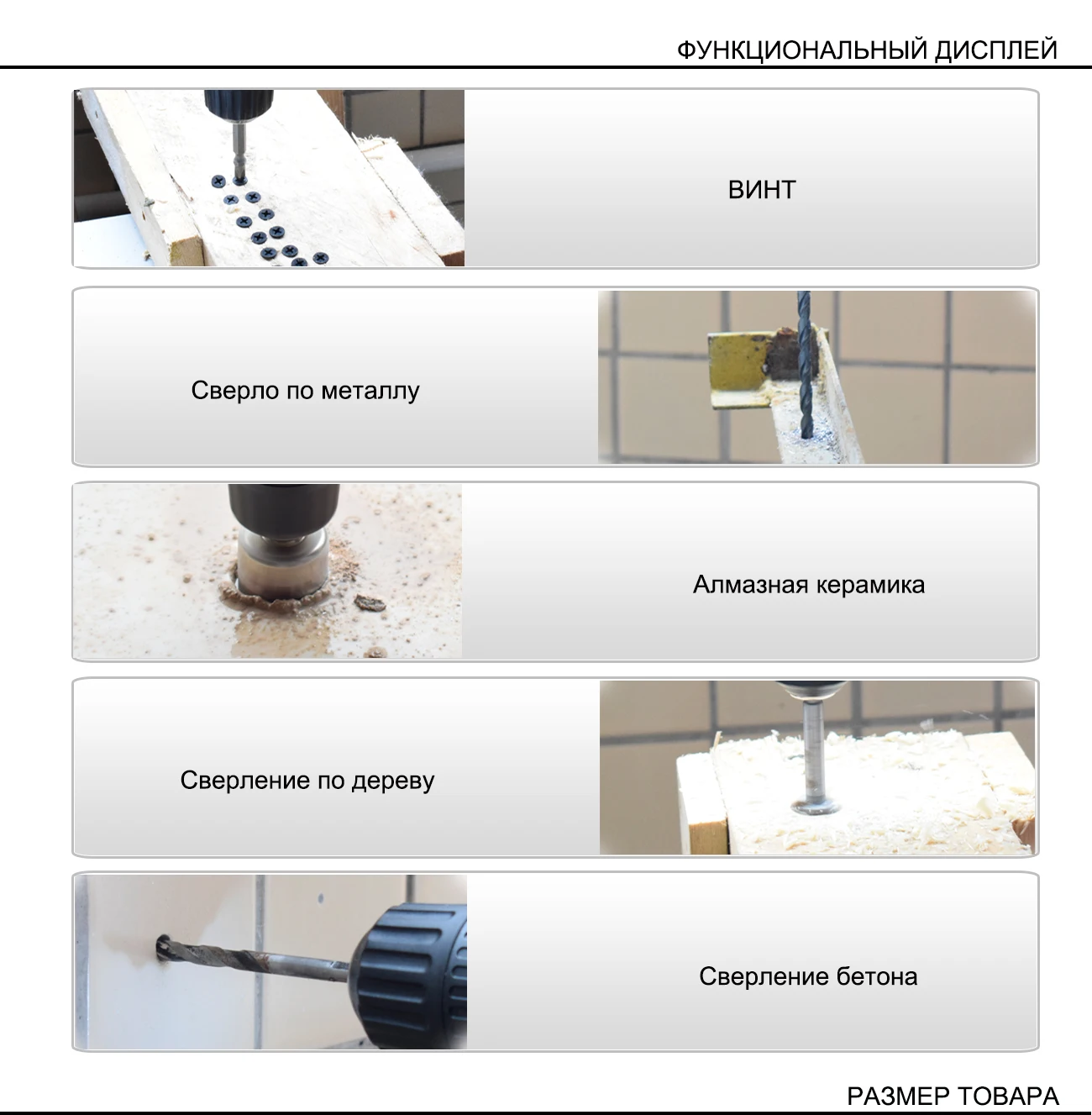 ФУНКЦИОНАЛЬНЫЙ ДИСПЛЕЙ

ВИНТ

Сверло по металлу

Алмазная керамика

Сверление по дереву

Сверление бетона

РАЗМЕР ТОВАРА