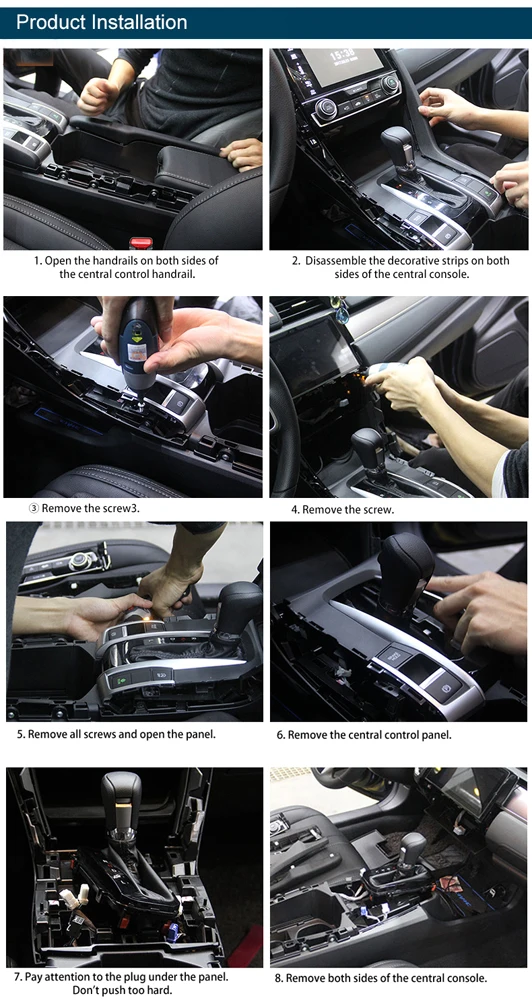 Product Installation

15:38

1. Open the handrails on both sides of the central control handrail.

2. Disassemble the decorative strips on both sides of the central console.

③ Remove the screw3.

4. Remove the screw.

5. Remove all screws and open the panel.

6. Remove the central control panel.

7. Pay attention to the plug under the panel. Don't push too hard.

8. Remove both sides of the central console.