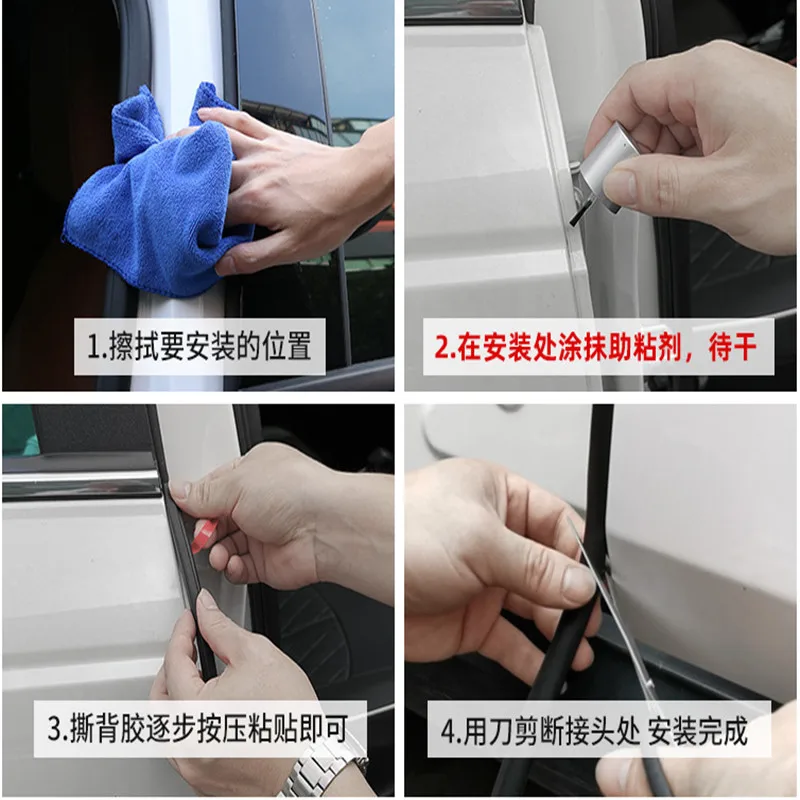 1.擦拭要安装的位置

2.在安装处涂抹助粘剂，待干

3.撕背胶逐步按压粘贴即可

4.用刀剪断接头处 安装完成