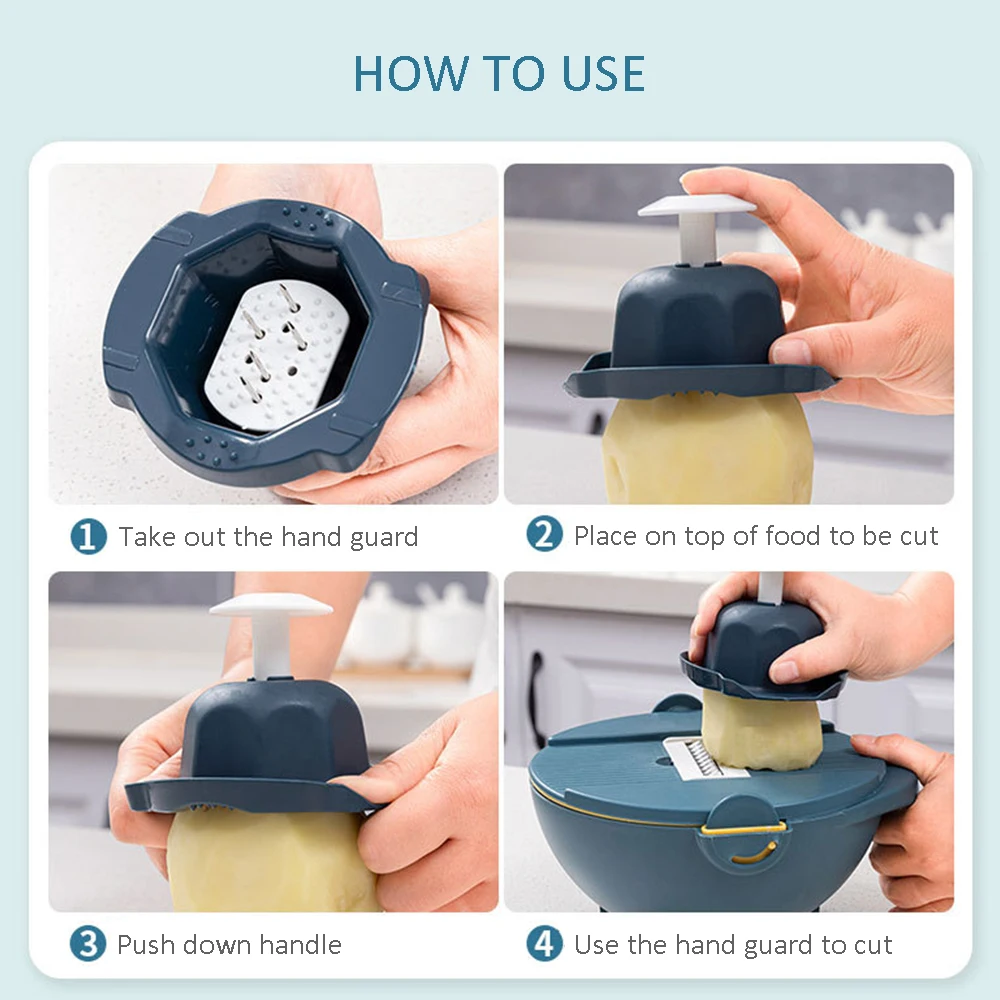 HOW TO USE

1 Take out the hand guard

2 Place on top of food to be cut

3 Push down handle

4 Use the hand guard to cut