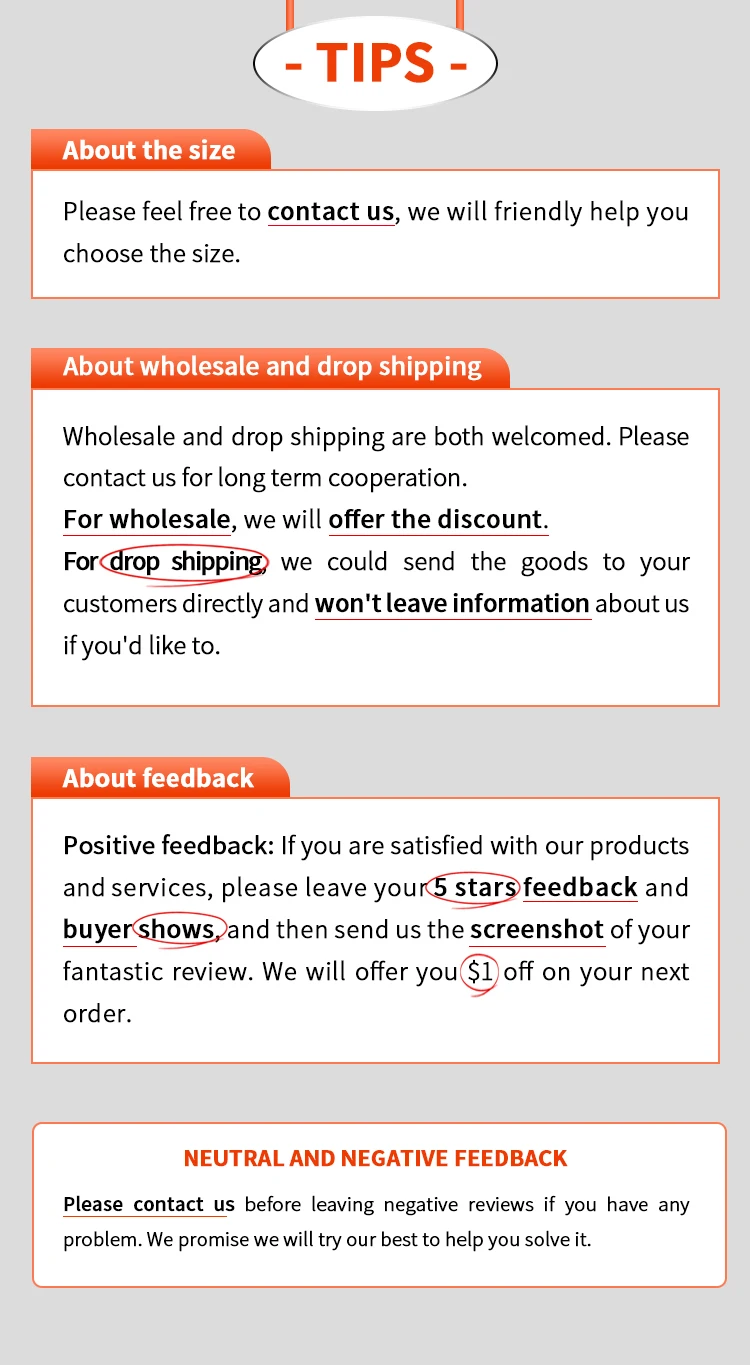 - TIPS -

About the size

Please feel free to contact us, we will friendly help you choose the size.

About wholesale and drop shipping

Wholesale and drop shipping are both welcomed. Please contact us for long term cooperation.
For wholesale, we will offer the discount.
For drop shipping, we could send the goods to your customers directly and won't leave information about us if you'd like to.

About feedback

Positive feedback: If you are satisfied with our products and services, please leave your 5 stars feedback and buyer shows, and then send us the screenshot of your fantastic review. We will offer you $1 off on your next order.

NEUTRAL AND NEGATIVE FEEDBACK

Please contact us before leaving negative reviews if you have any problem. We promise we will try our best to help you solve it.