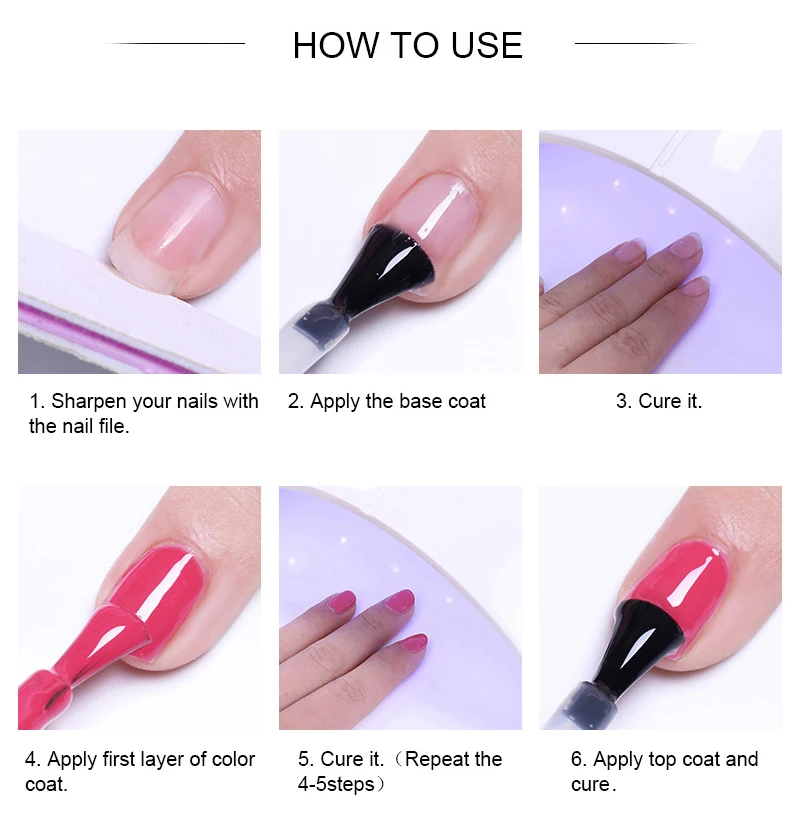 HOW TO USE

1. Sharpen your nails with the nail file.

2. Apply the base coat

3. Cure it.

4. Apply first layer of color coat.

5. Cure it.（Repeat the 4-5steps）

6. Apply top coat and cure.