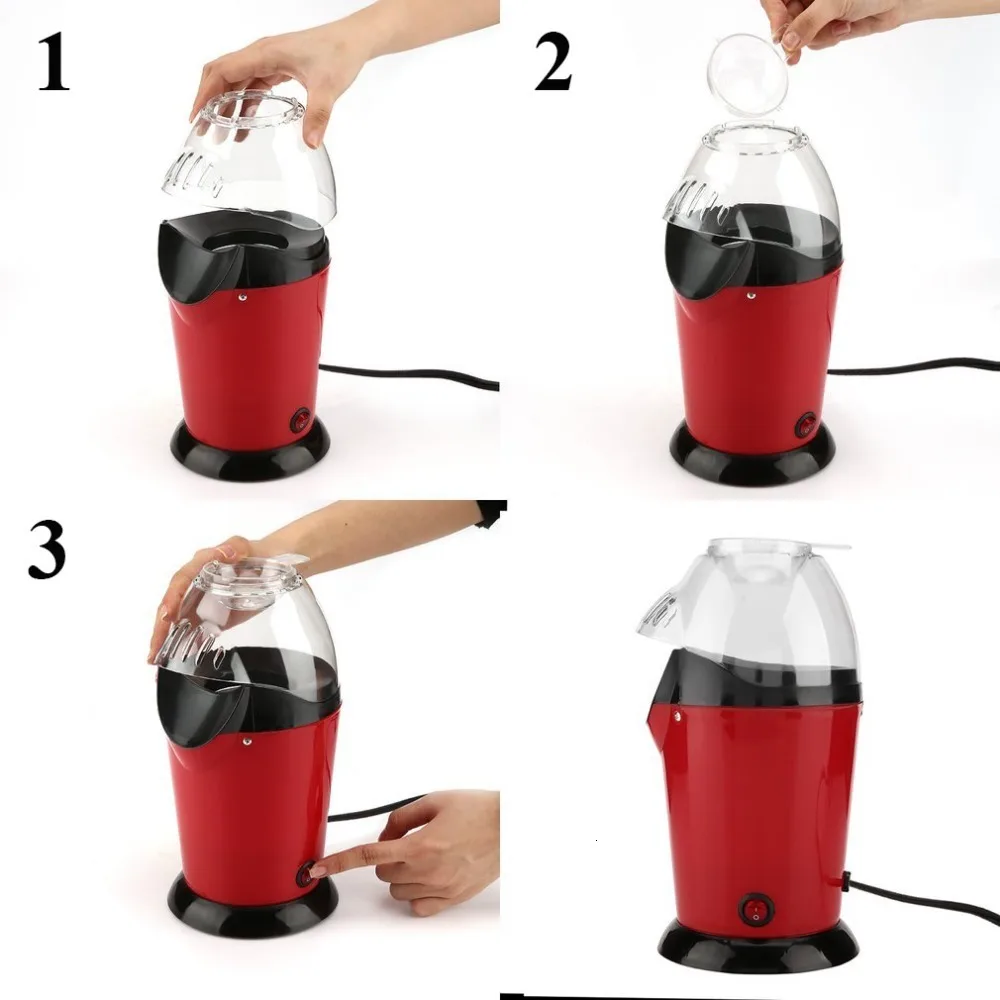 1

2

3