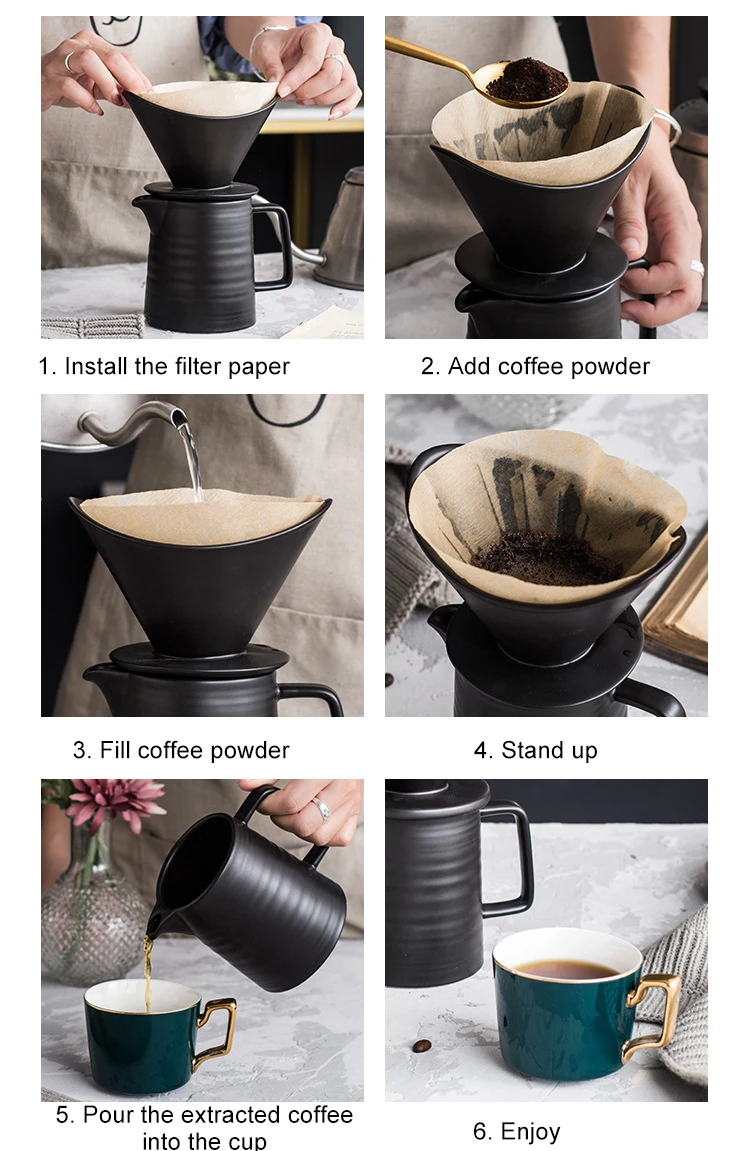 1. Install the filter paper

2. Add coffee powder

3. Fill coffee powder

4. Stand up

5. Pour the extracted coffee into the cup

6. Enjoy