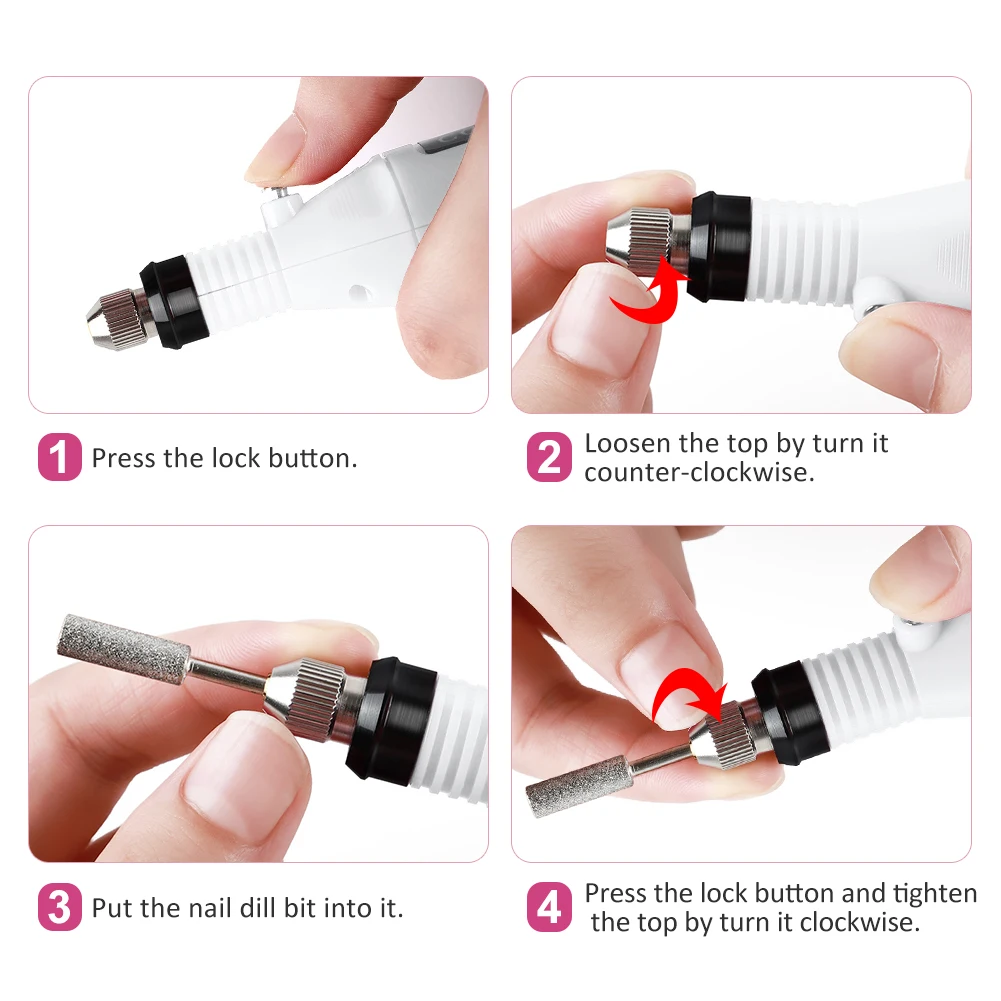 1 Press the lock button.

2 Loosen the top by turn it counter-clockwise.

3 Put the nail dill bit into it.

4 Press the lock button and tighten the top by turn it clockwise.