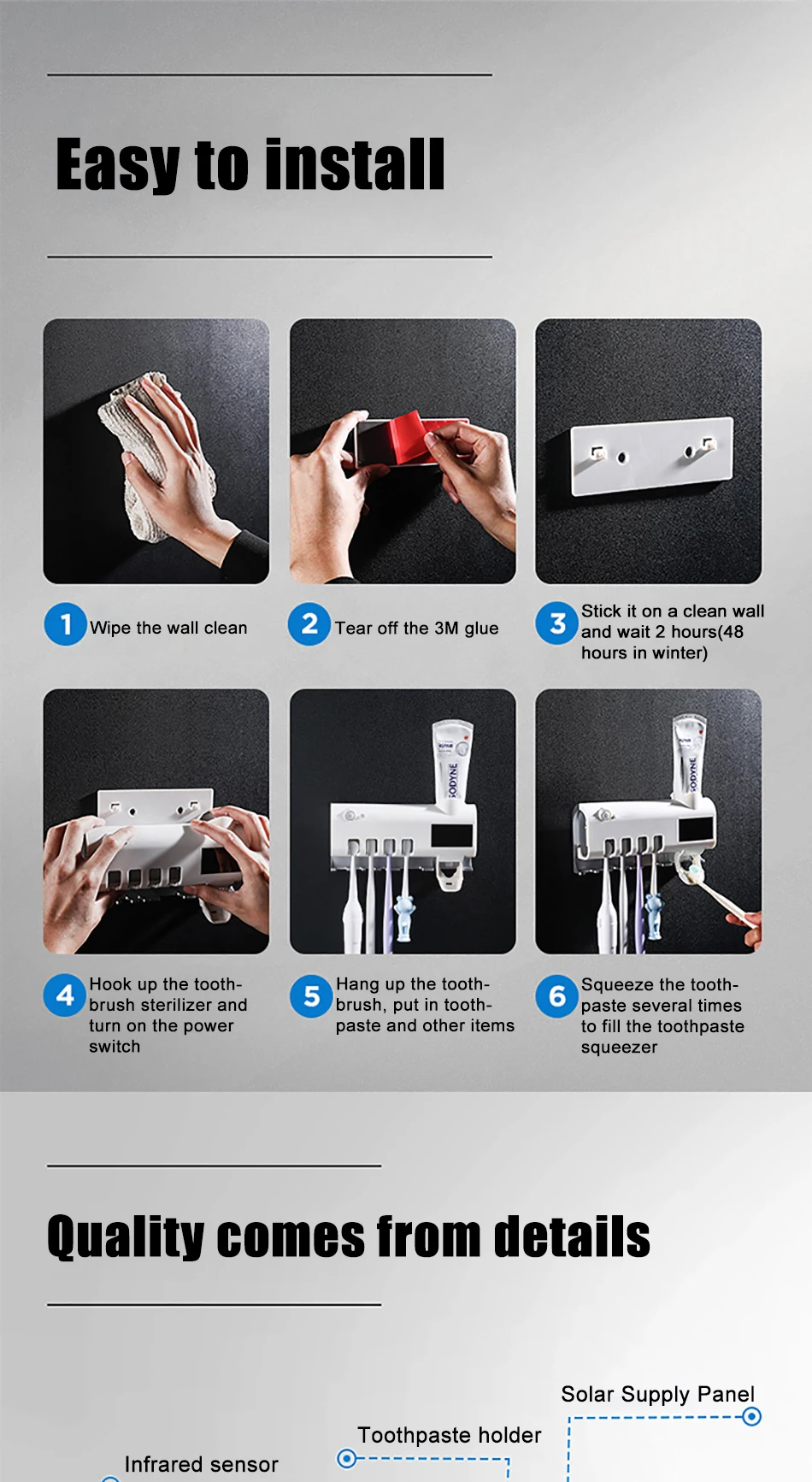 Easy to install

1 Wipe the wall clean

2 Tear off the 3M glue

3 Stick it on a clean wall and wait 2 hours(48 hours in winter)

SODYNE

SODYNE

4 Hook up the toothbrush sterilizer and turn on the power switch

5 Hang up the toothbrush, put in toothpaste and other items

6 Squeeze the toothpaste several times to fill the toothpaste squeezer

Quality comes from details

Solar Supply Panel

Toothpaste holder

Infrared sensor