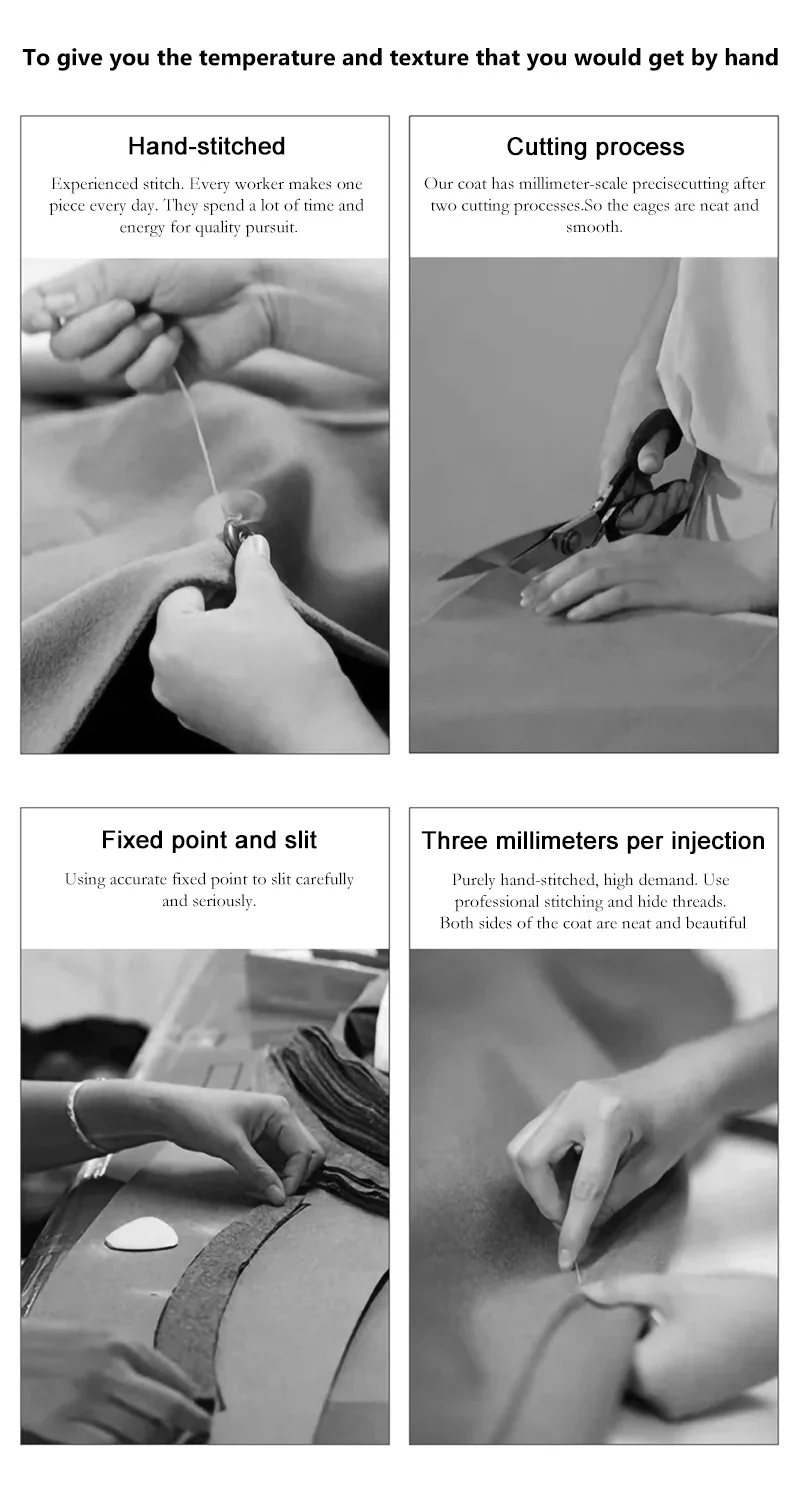 To give you the temperature and texture that you would get by hand

Hand-stitched

Experienced stitch. Every worker makes one piece every day. They spend a lot of time and energy for quality pursuit.

Cutting process

Our coat has millimeter-scale precisecutting after two cutting processes.So the eages are neat and smooth.

Fixed point and slit

Using accurate fixed point to slit carefully and seriously.

Three millimeters per injection

Purely hand-stitched, high demand. Use professional stitching and hide threads. Both sides of the coat are neat and beautiful