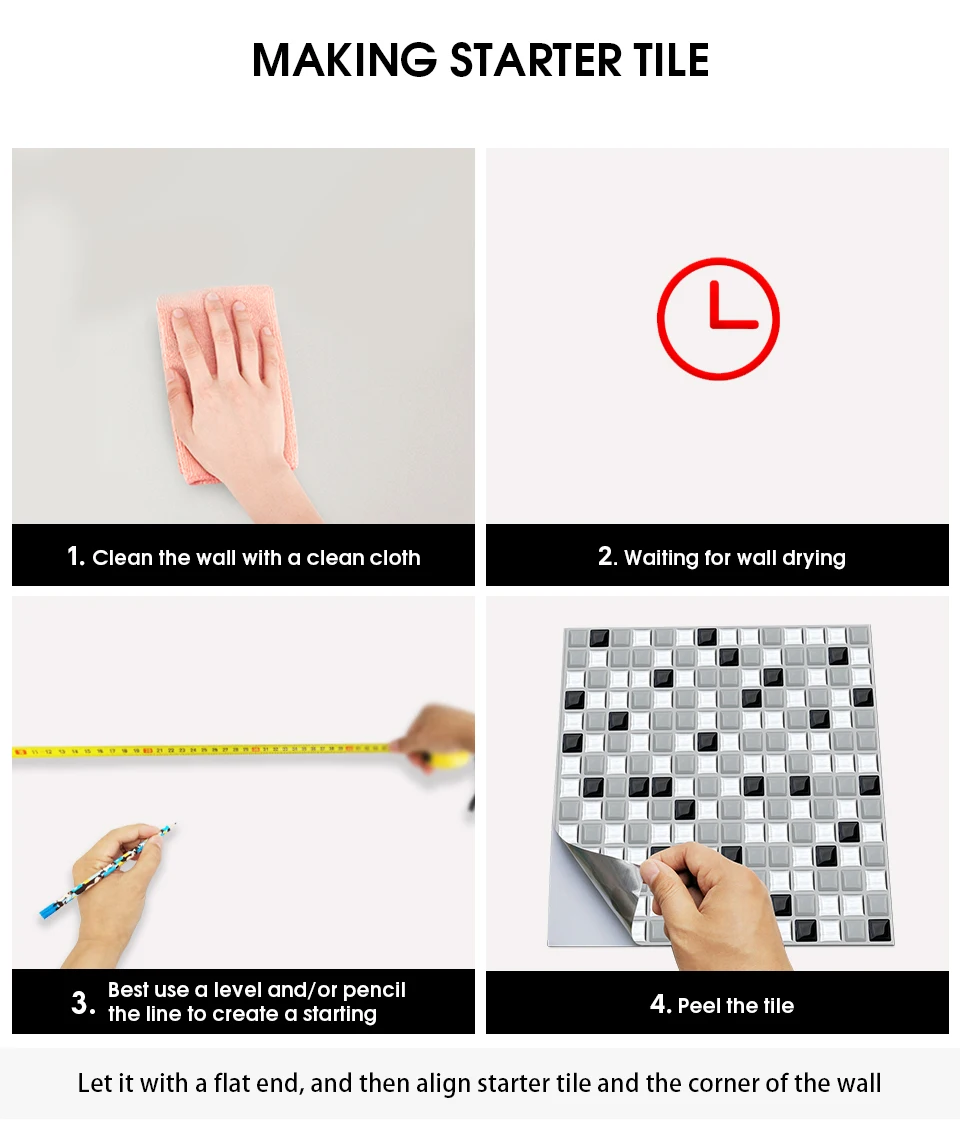 MAKING STARTER TILE

1. Clean the wall with a clean cloth

2. Waiting for wall drying

3. Best use a level and/or pencil the line to create a starting

4. Peel the tile

Let it with a flat end, and then align starter tile and the corner of the wall