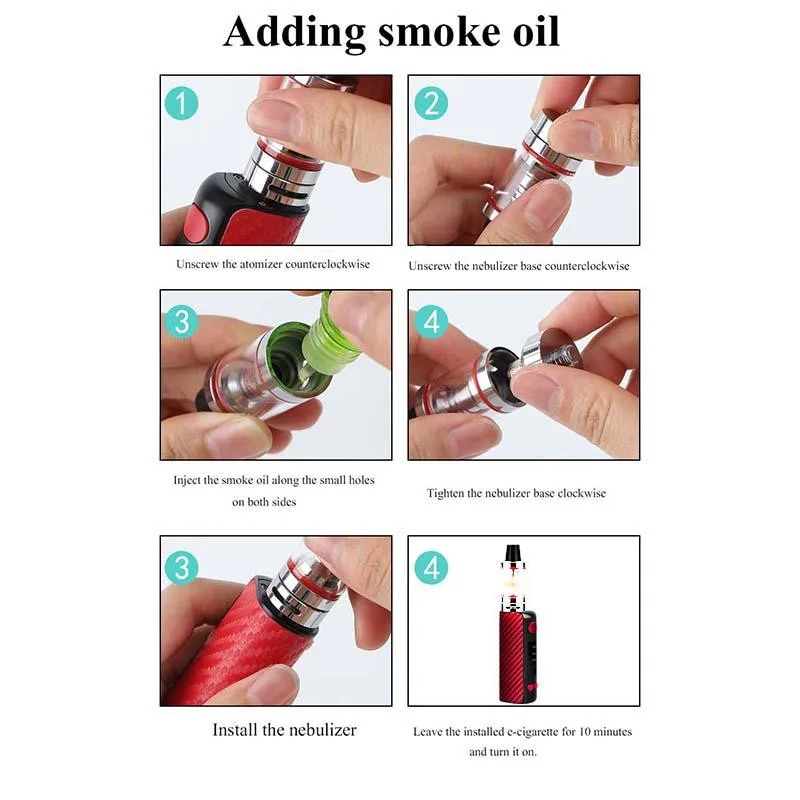 Adding smoke oil

1

Unscrew the atomizer counterclockwise

2

Unscrew the nebulizer base counterclockwise

3

Inject the smoke oil along the small holes on both sides

4

Tighten the nebulizer base clockwise

3

Install the nebulizer

4

Leave the installed e-cigarette for 10 minutes and turn it on.