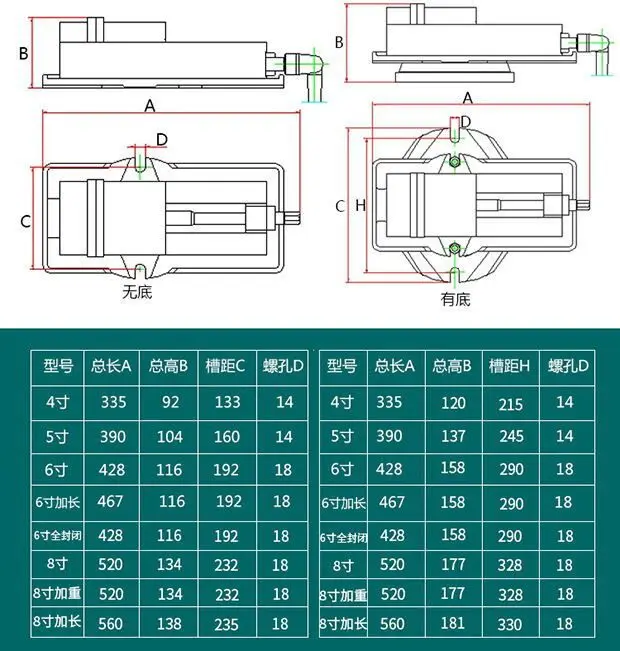 B

A

D

C

无底

B

A

D

C H

有底

| 型号 | 总长A | 总高B | 槽距C | 螺孔D |
|---|---|---|---|---|
| 4寸 | 335 | 92 | 133 | 14 |
| 5寸 | 390 | 104 | 160 | 14 |
| 6寸 | 428 | 116 | 192 | 18 |
| 6寸加长 | 467 | 116 | 192 | 18 |
| 6寸全封闭 | 428 | 116 | 192 | 18 |
| 8寸 | 520 | 134 | 232 | 18 |
| 8寸加重 | 520 | 134 | 232 | 18 |
| 8寸加长 | 560 | 138 | 235 | 18 |

| 型号 | 总长A | 总高B | 槽距H | 螺孔D |
|---|---|---|---|---|
| 4寸 | 335 | 120 | 215 | 14 |
| 5寸 | 390 | 137 | 245 | 14 |
| 6寸 | 428 | 158 | 290 | 18 |
| 6寸加长 | 467 | 158 | 290 | 18 |
| 6寸全封闭 | 428 | 158 | 290 | 18 |
| 8寸 | 520 | 177 | 328 | 18 |
| 8寸加重 | 520 | 177 | 328 | 18 |
| 8寸加长 | 560 | 181 | 330 | 18 |