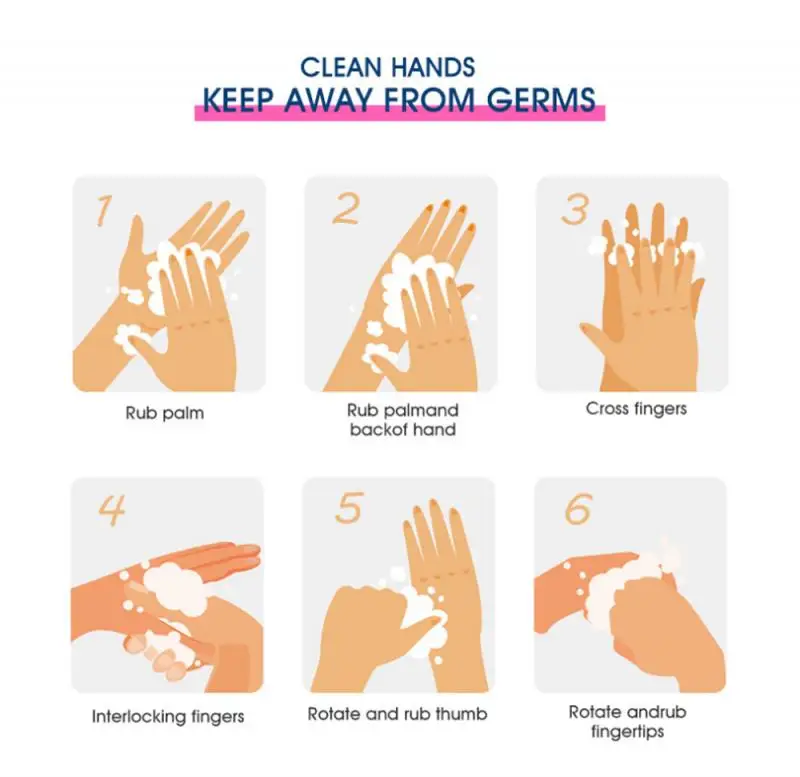 CLEAN HANDS
KEEP AWAY FROM GERMS

1
Rub palm

2
Rub palmand backof hand

3
Cross fingers

4
Interlocking fingers

5
Rotate and rub thumb

6
Rotate andrub fingertips