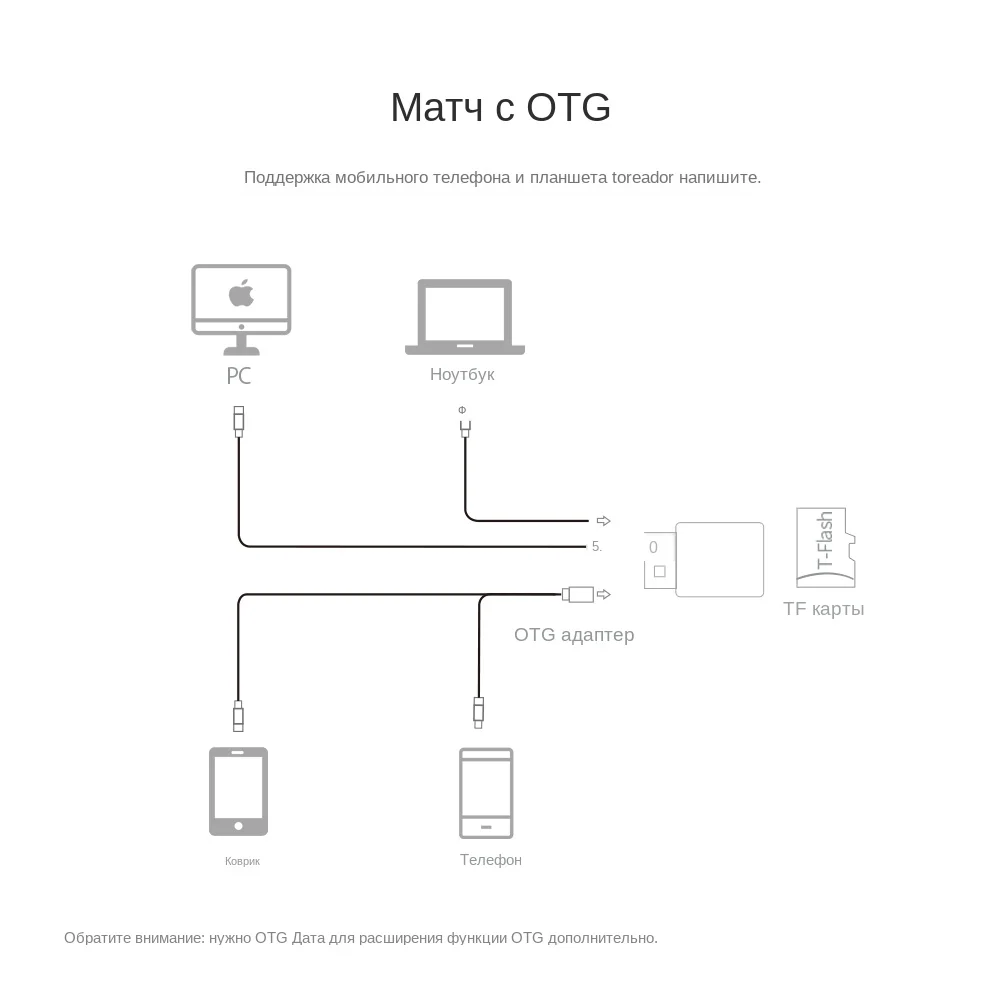 Матч с OTG

Поддержка мобильного телефона и планшета toreador напишите.

PC

Ноутбук

Ф

5.

0

T-Flash

TF карты

OTG адаптер

Коврик

Телефон

Обратите внимание: нужно OTG Дата для расширения функции OTG дополнительно.