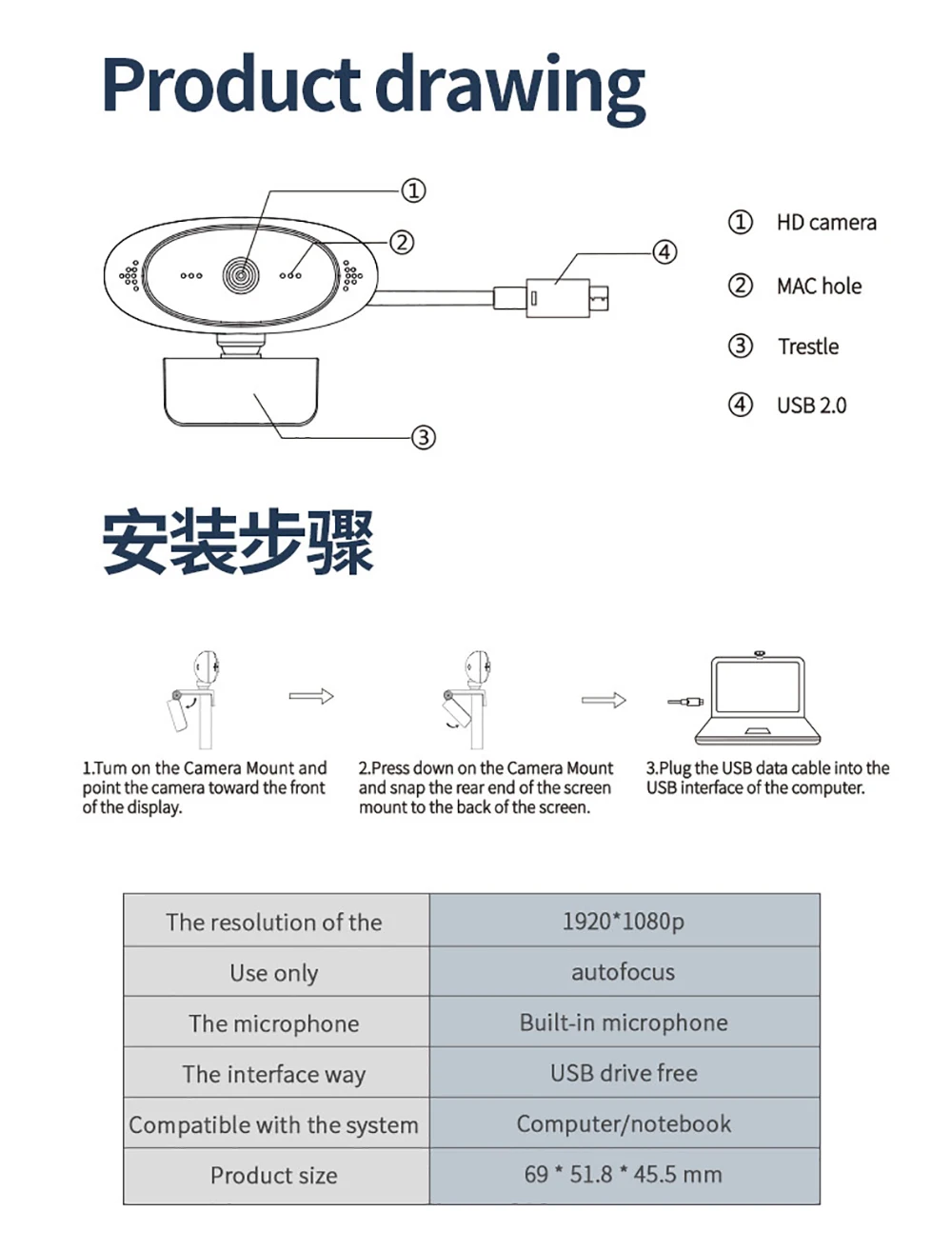 Product drawing

①
②
④
③

① HD camera

② MAC hole

③ Trestle

④ USB 2.0

安装步骤

1.Tum on the Camera Mount and point the camera toward the front of the display.

2.Press down on the Camera Mount and snap the rear end of the screen mount to the back of the screen.

3.Plug the USB data cable into the USB interface of the computer.

| The resolution of the | 1920*1080p |
|---|---|
| Use only | autofocus |
| The microphone | Built-in microphone |
| The interface way | USB drive free |
| Compatible with the system | Computer/notebook |
| Product size | 69 * 51.8 * 45.5 mm |