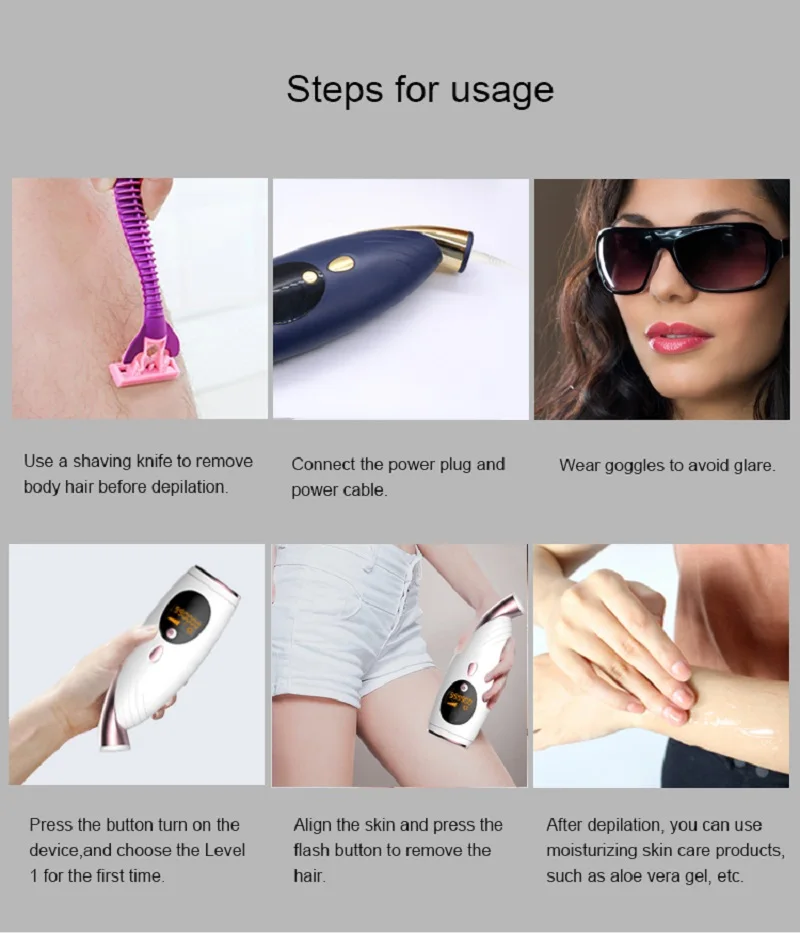 Steps for usage

Use a shaving knife to remove body hair before depilation.

Connect the power plug and power cable.

Wear goggles to avoid glare.

Press the button turn on the device,and choose the Level 1 for the first time.

Align the skin and press the flash button to remove the hair.

After depilation, you can use moisturizing skin care products, such as aloe vera gel, etc.