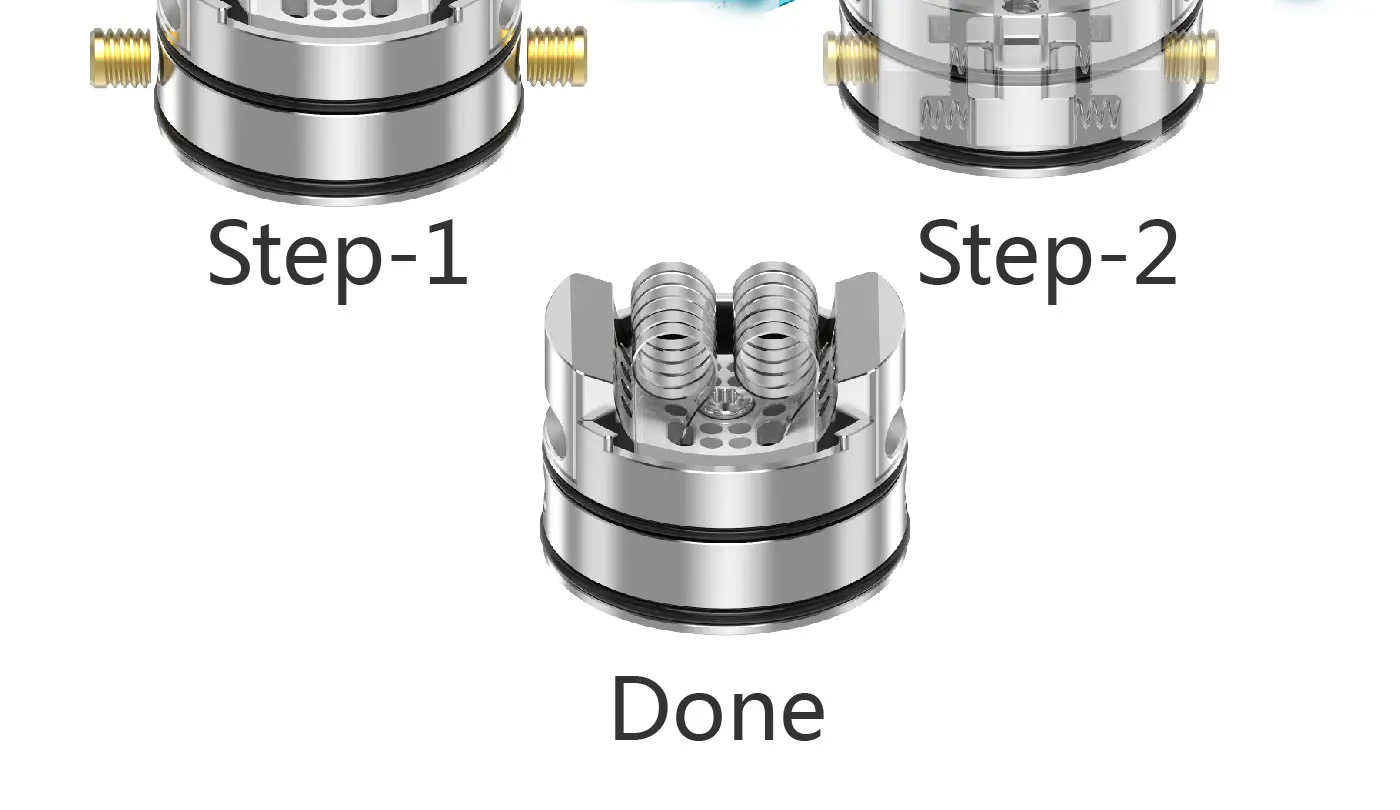 Step-1

Step-2

Done