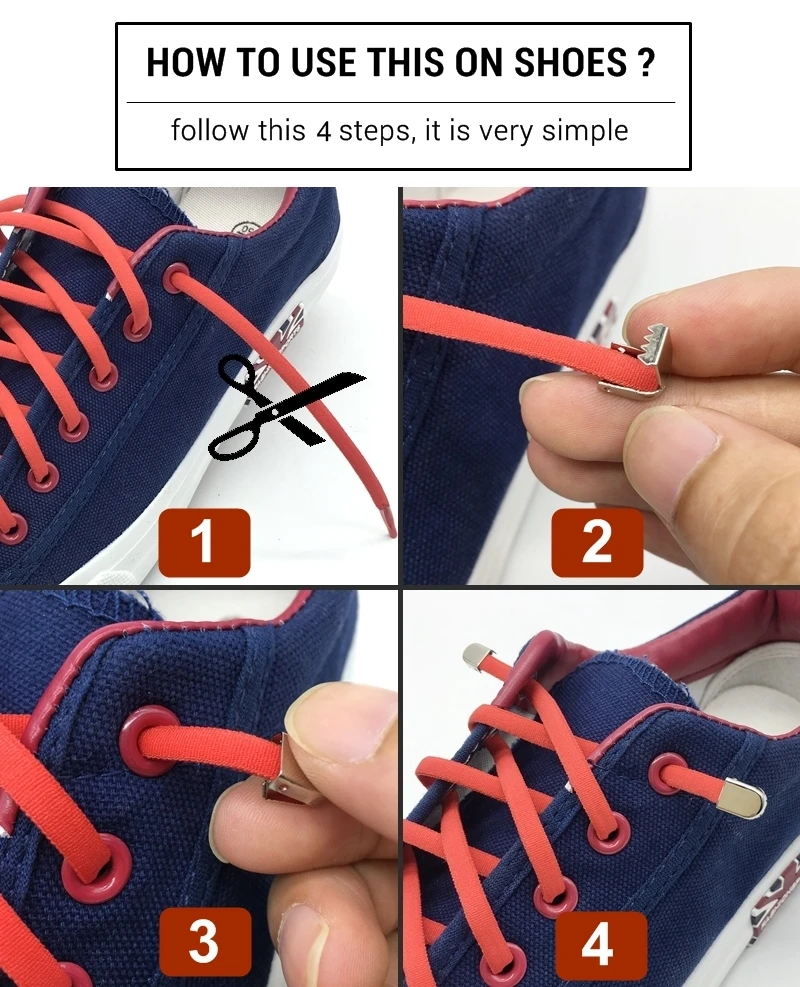 HOW TO USE THIS ON SHOES ?

follow this 4 steps, it is very simple

1

2

3

4