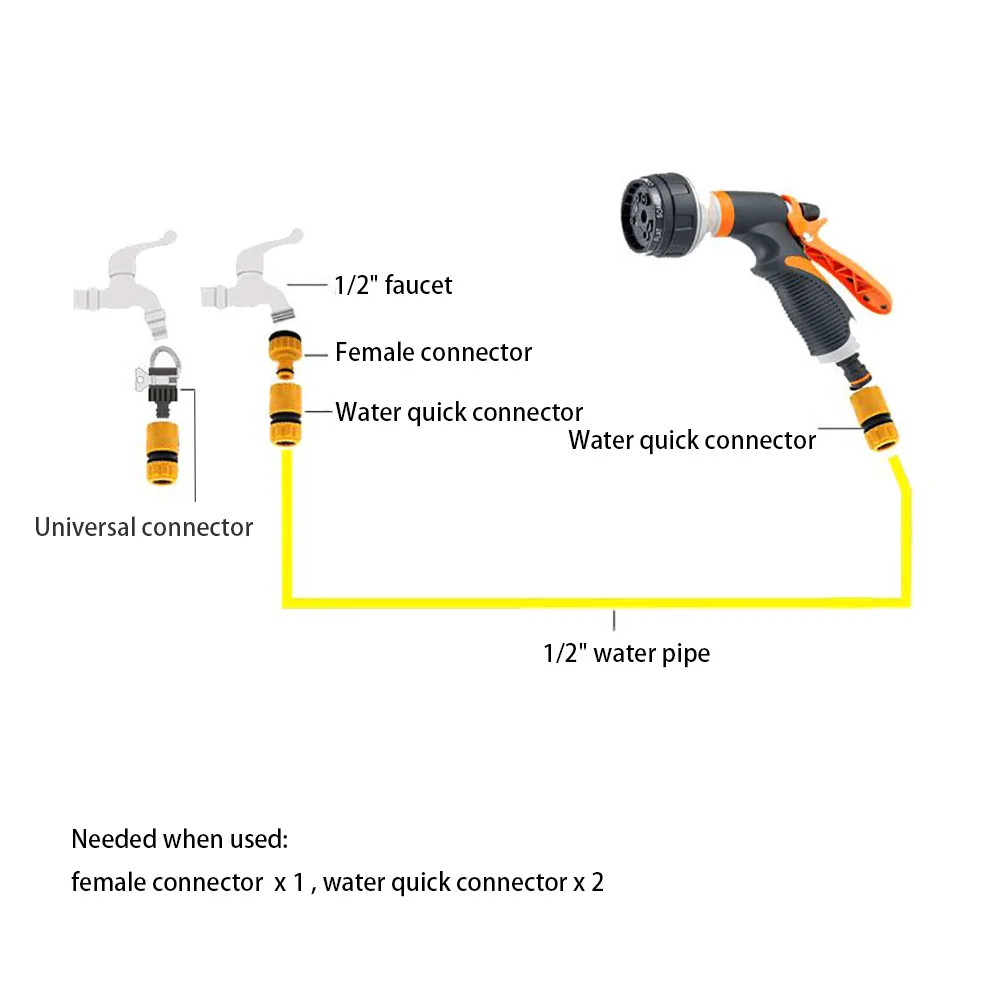 1/2" faucet

Female connector

Water quick connector

Water quick connector

Universal connector

1/2" water pipe

Needed when used:

female connector x 1 , water quick connector x 2