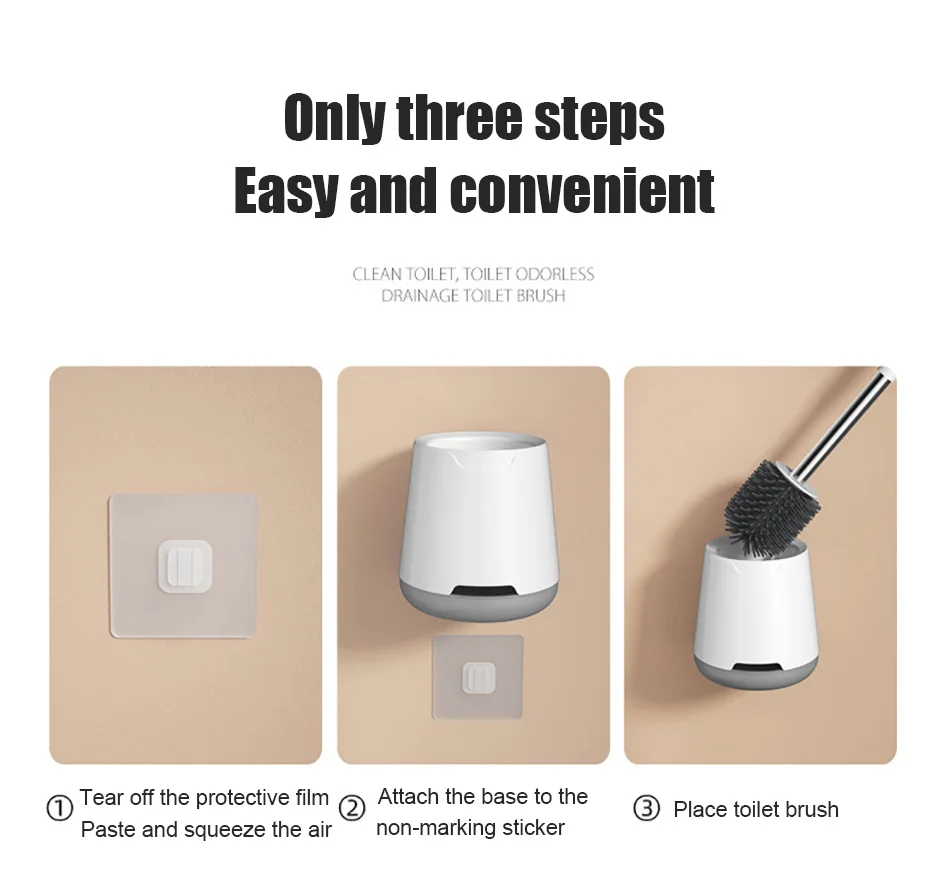 Only three steps
Easy and convenient

CLEAN TOILET, TOILET ODORLESS
DRAINAGE TOILET BRUSH

① Tear off the protective film
Paste and squeeze the air

② Attach the base to the
non-marking sticker

③ Place toilet brush