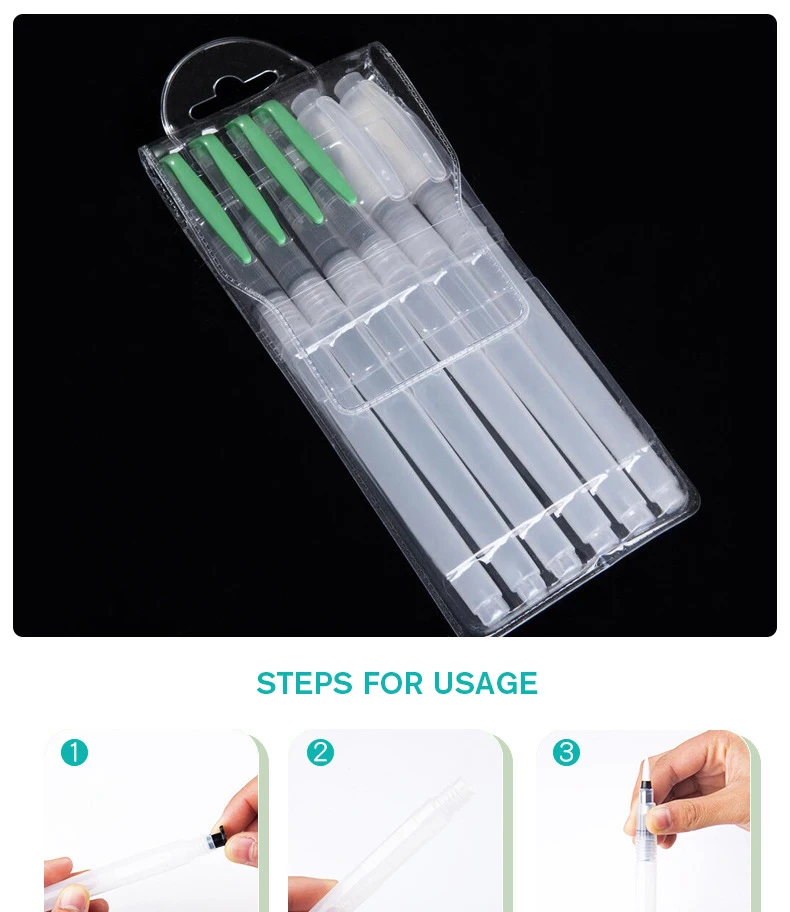 STEPS FOR USAGE

1

2

3