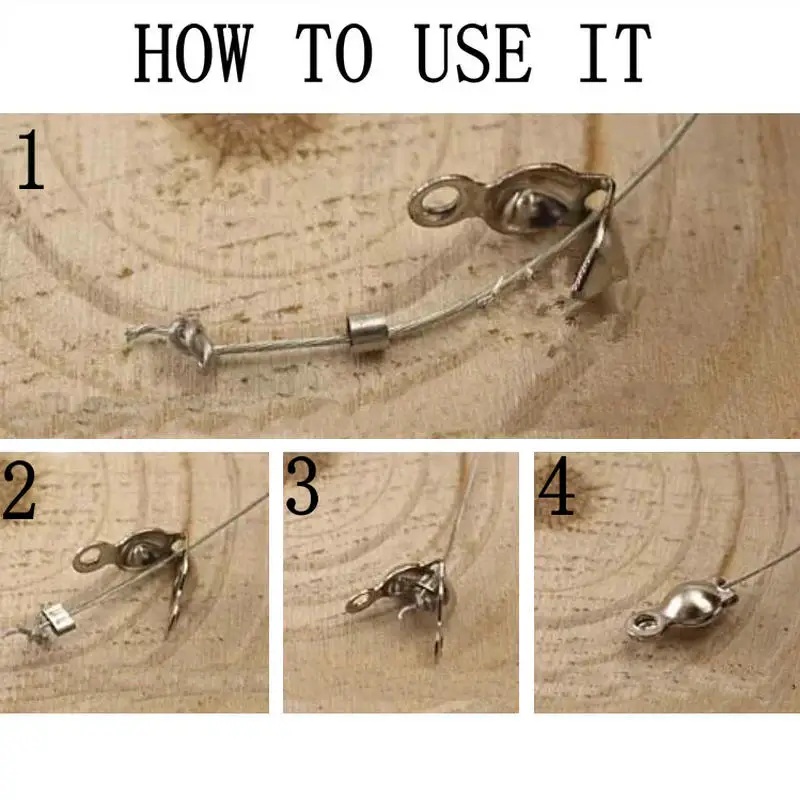 HOW TO USE IT

1

2

3

4