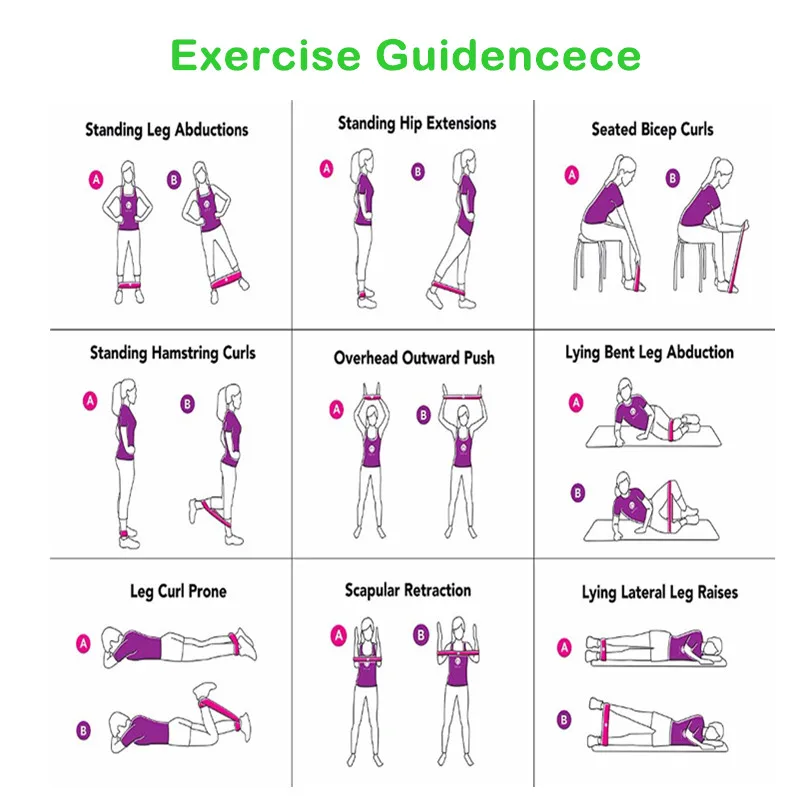 Exercise Guidencece

Standing Leg Abductions

A B

Standing Hip Extensions

A B

Seated Bicep Curls

A B

Standing Hamstring Curls

A B

Overhead Outward Push

A B

Lying Bent Leg Abduction

A

B

Leg Curl Prone

A

B

Scapular Retraction

A B

Lying Lateral Leg Raises

A

B