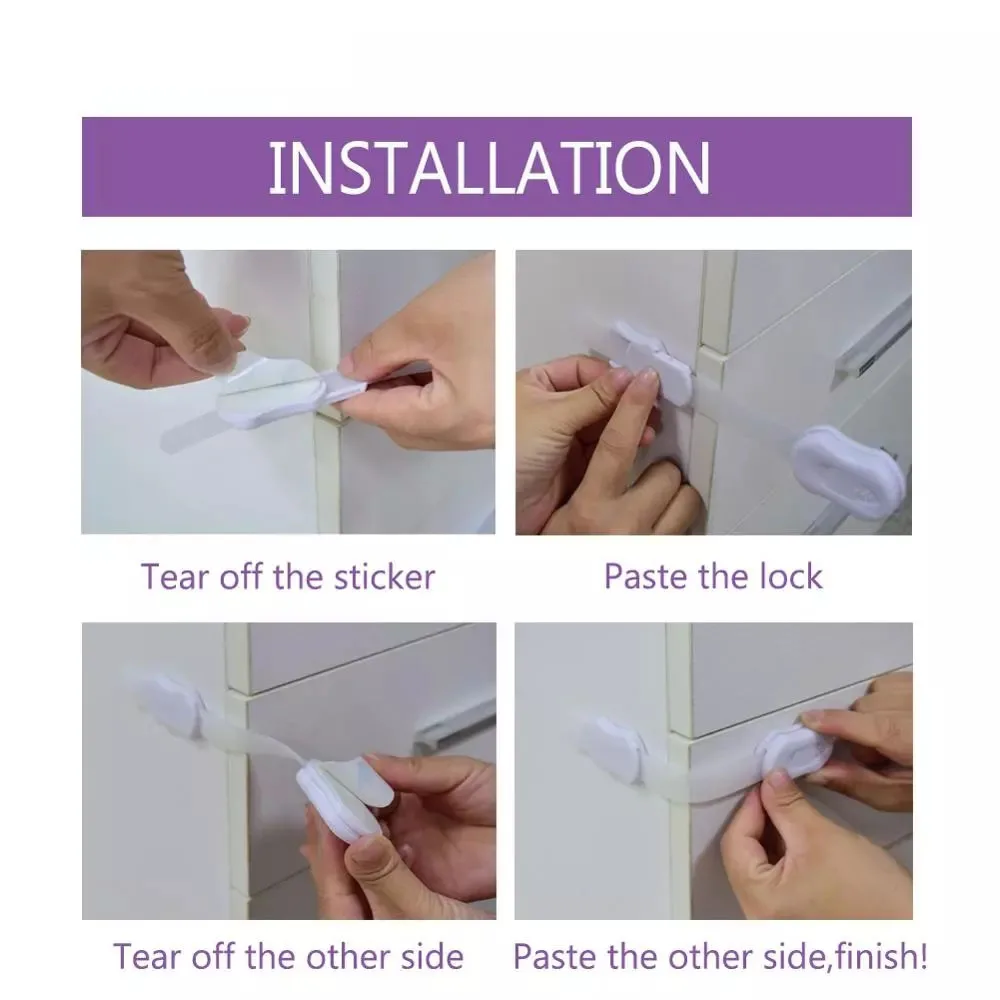 INSTALLATION

Tear off the sticker

Paste the lock

Tear off the other side

Paste the other side,finish!